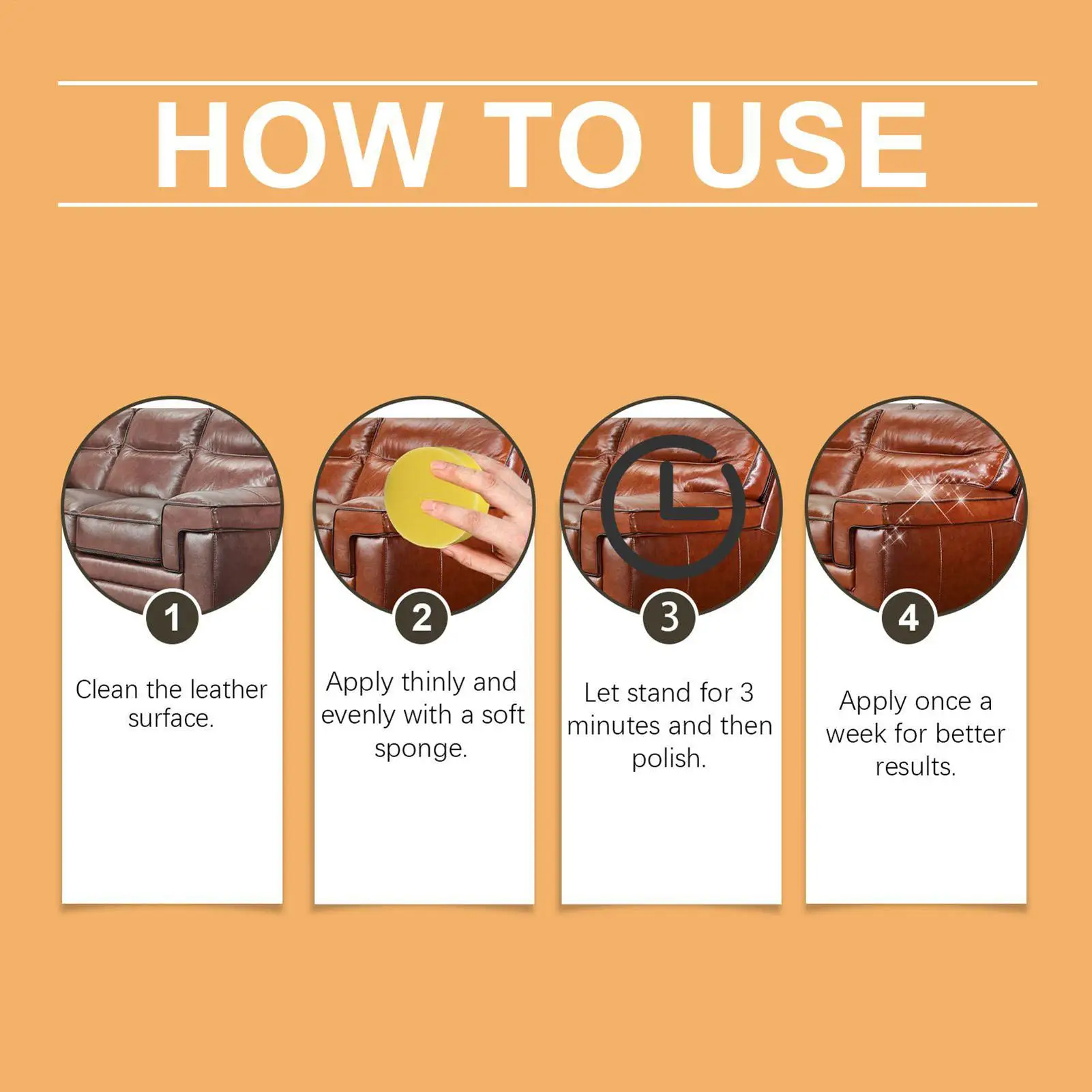 HOW TO USE

1

Clean the leather surface.

2

Apply thinly and evenly with a soft sponge.

3

Let stand for 3 minutes and then polish.

4

Apply once a week for better results.