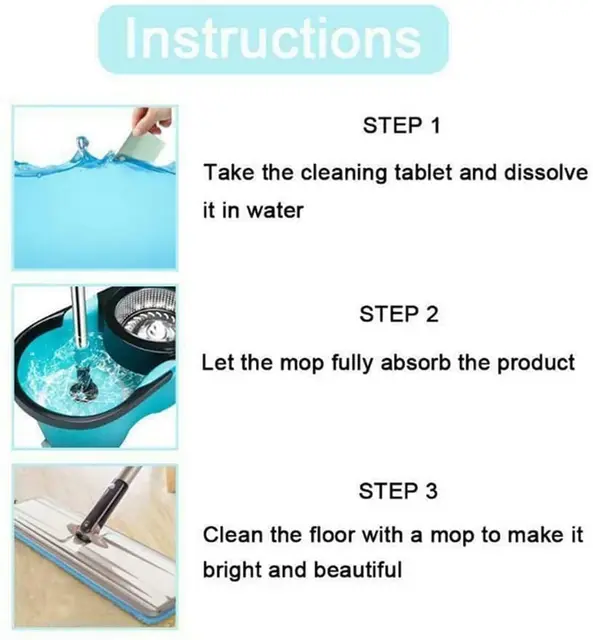 Instructions

STEP 1

Take the cleaning tablet and dissolve it in water

STEP 2

Let the mop fully absorb the product

STEP 3

Clean the floor with a mop to make it bright and beautiful