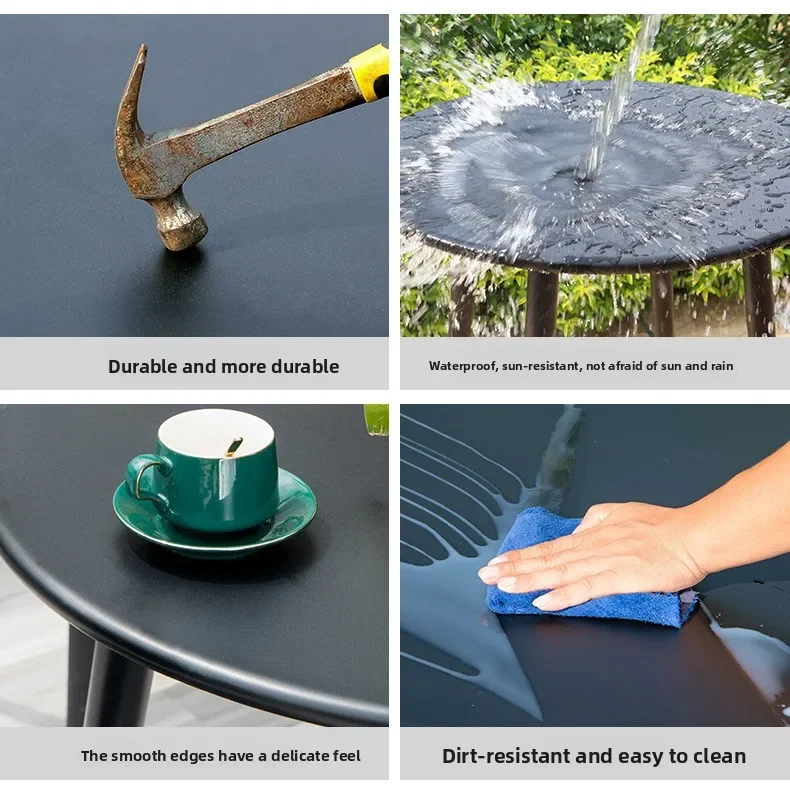 Durable and more durable

Waterproof, sun-resistant, not afraid of sun and rain

The smooth edges have a delicate feel

Dirt-resistant and easy to clean