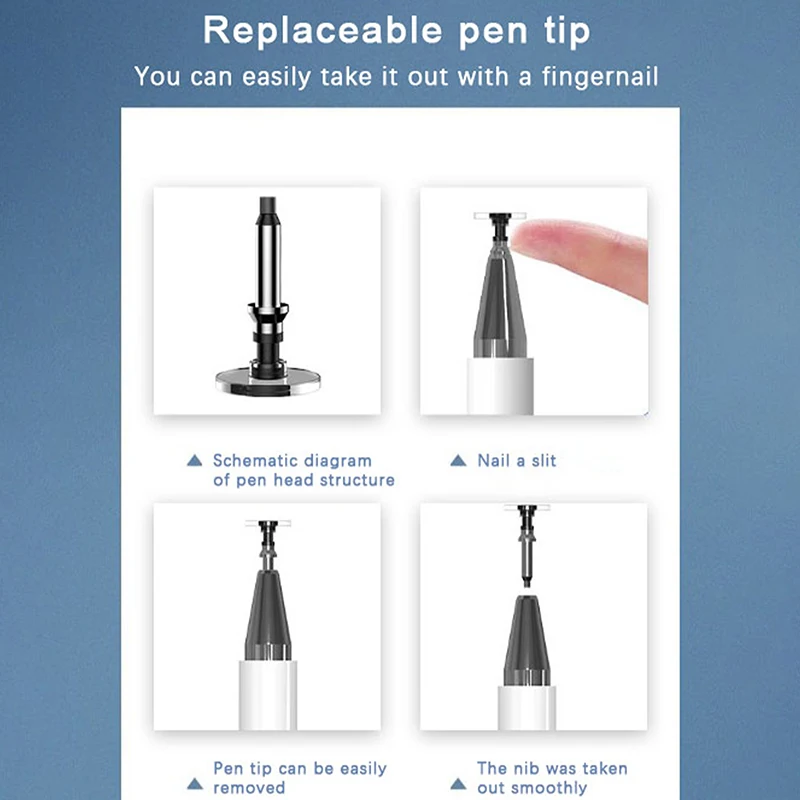 Replaceable pen tip

You can easily take it out with a fingernail

▲ Schematic diagram of pen head structure

▲ Nail a slit

▲ Pen tip can be easily removed

▲ The nib was taken out smoothly