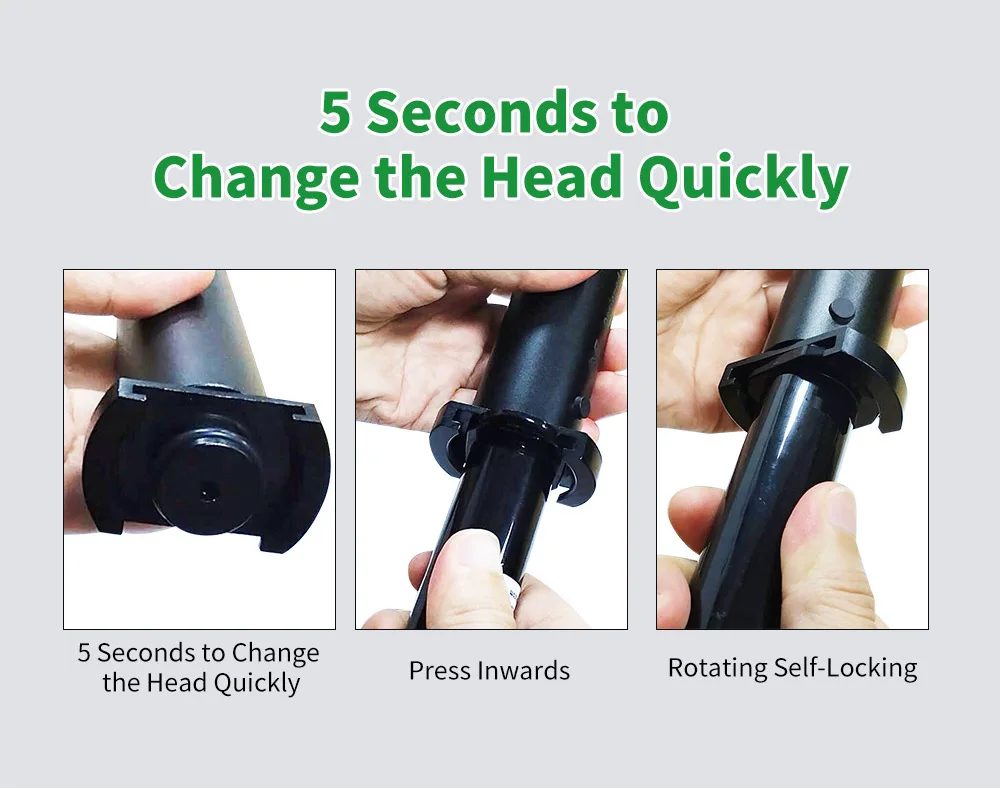 5 Seconds to
Change the Head Quickly

5 Seconds to Change the Head Quickly

Press Inwards

Rotating Self-Locking