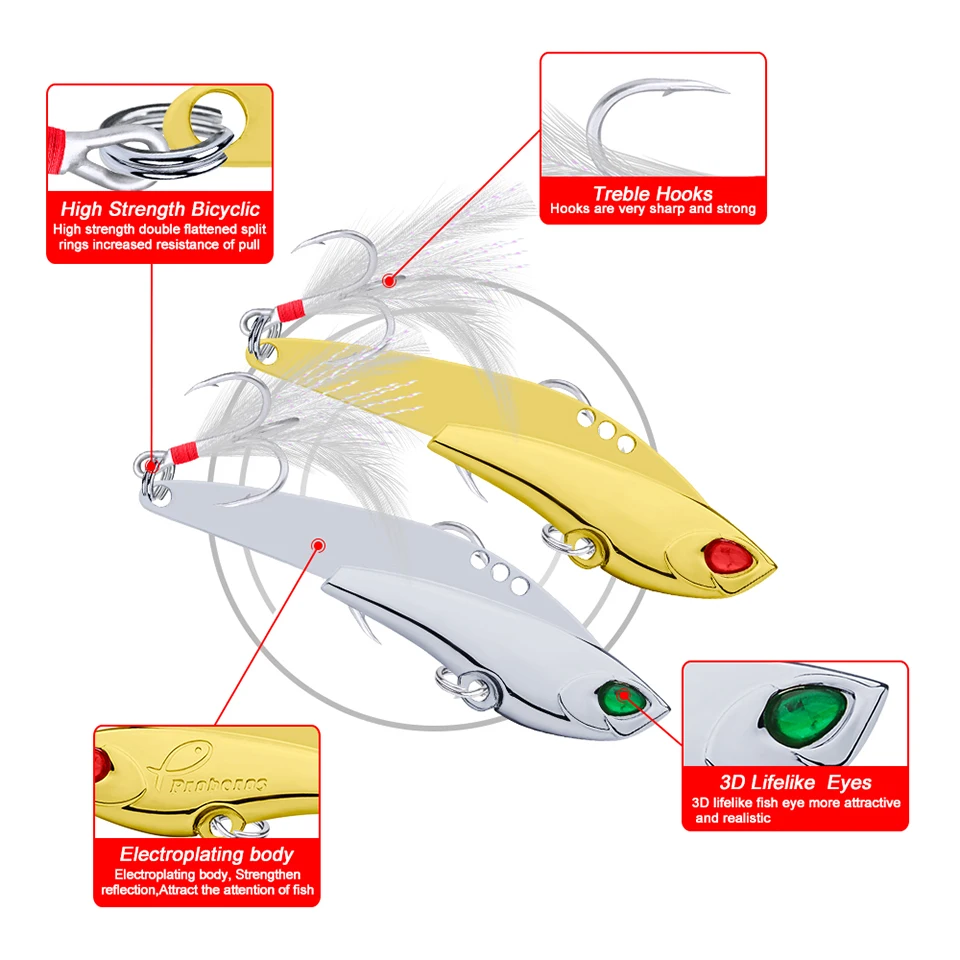 High Strength Bicyclic
High strength double flattened split rings increased resistance of pull

Treble Hooks
Hooks are very sharp and strong

Proberos

Electroplating body
Electroplating body, Strengthen reflection,Attract the attention of fish

3D Lifelike Eyes
3D lifelike fish eye more attractive and realistic