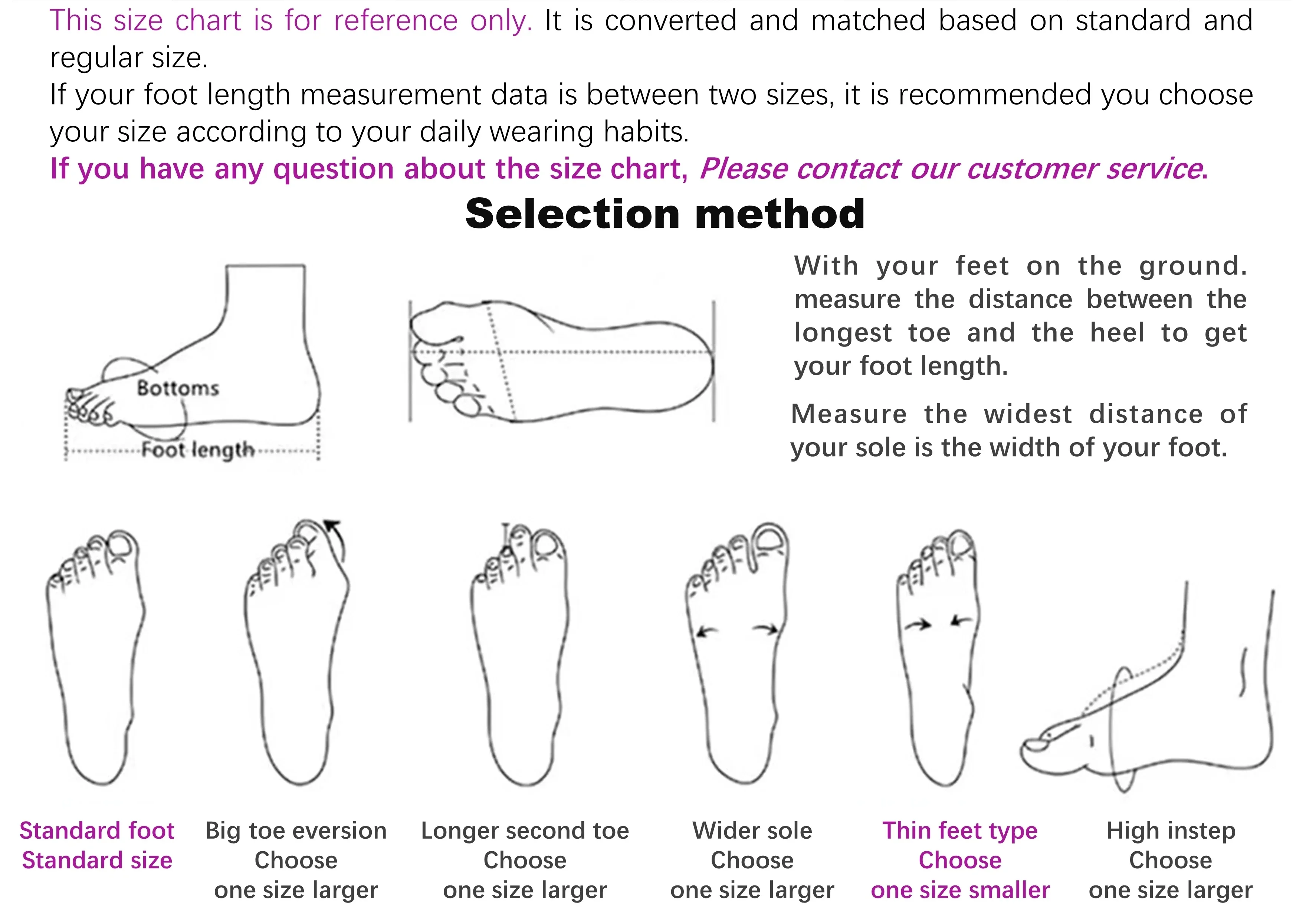 This size chart is for reference only. It is converted and matched based on standard and regular size.
If your foot length measurement data is between two sizes, it is recommended you choose your size according to your daily wearing habits.
If you have any question about the size chart, Please contact our customer service.

Selection method

Bottoms
Foot length

With your feet on the ground. measure the distance between the longest toe and the heel to get your foot length.

Measure the widest distance of your sole is the width of your foot.

Standard foot
Standard size

Big toe eversion
Choose
one size larger

Longer second toe
Choose
one size larger

Wider sole
Choose
one size larger

Thin feet type
Choose
one size smaller

High instep
Choose
one size larger