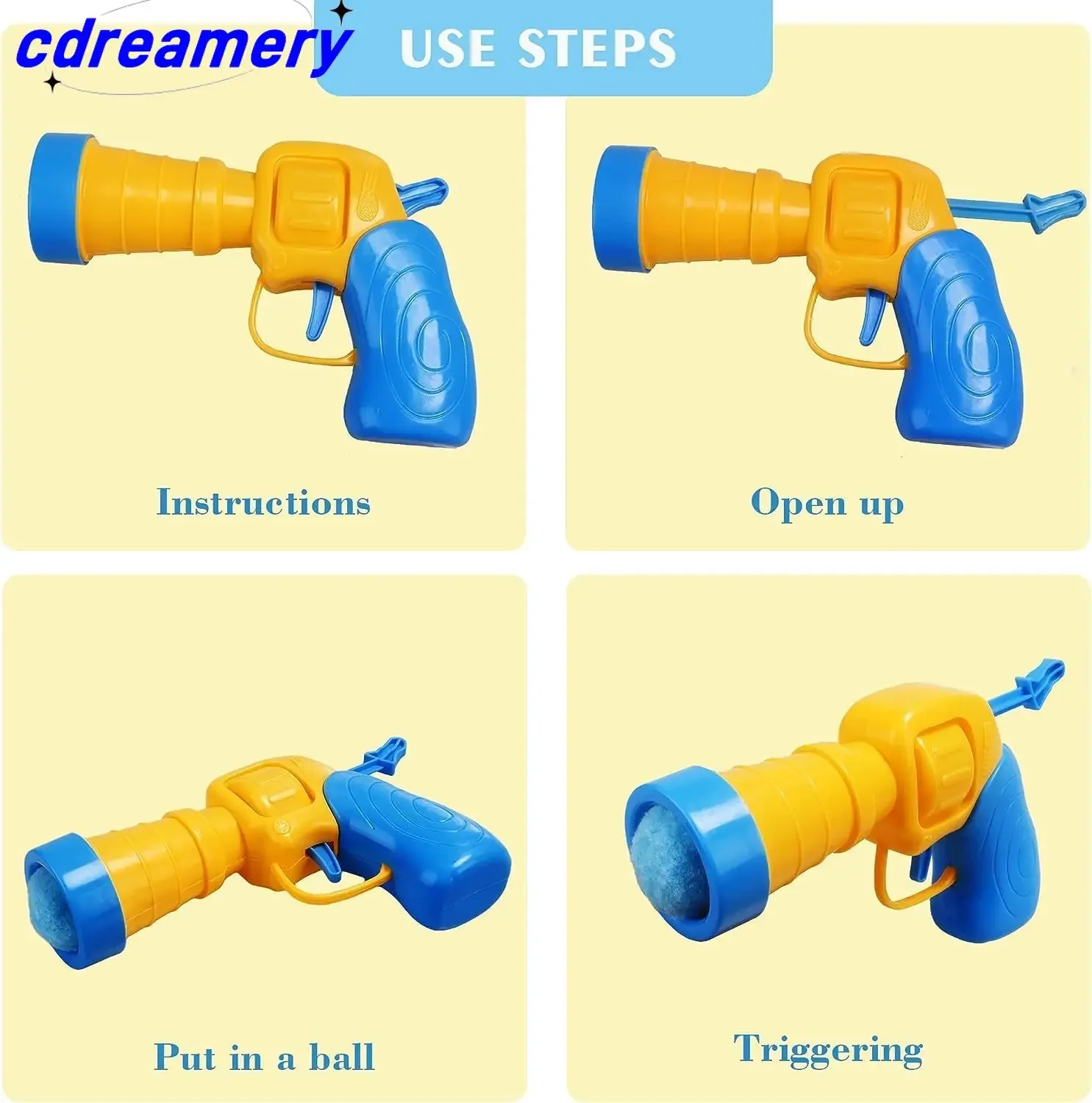 cdreamery

USE STEPS

Instructions

Open up

Put in a ball

Triggering