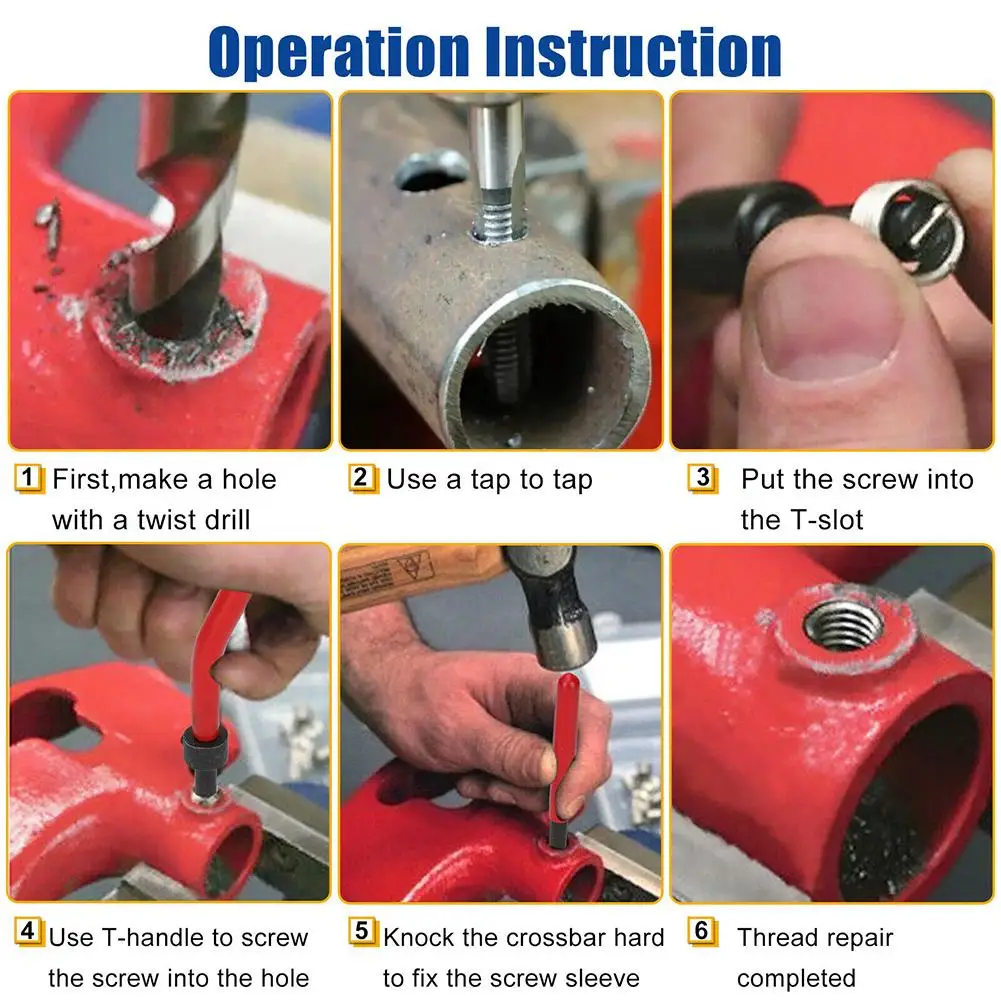 Operation Instruction

1 First,make a hole with a twist drill

2 Use a tap to tap

3 Put the screw into the T-slot

4 Use T-handle to screw the screw into the hole

5 Knock the crossbar hard to fix the screw sleeve

6 Thread repair completed