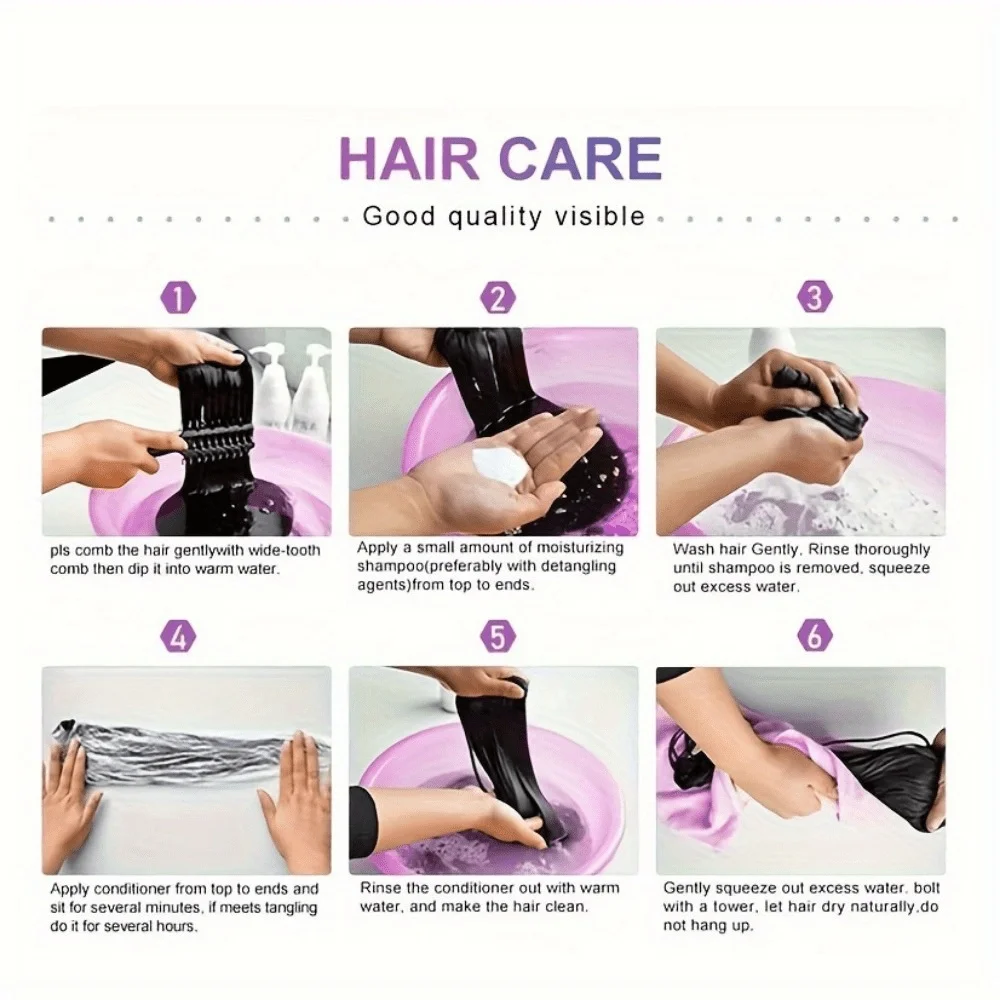 HAIR CARE

Good quality visible

1

pls comb the hair gentlywith wide-tooth comb then dip it into warm water.

2

Apply a small amount of moisturizing shampoo(preferably with detangling agents)from top to ends.

3

Wash hair Gently. Rinse thoroughly until shampoo is removed, squeeze out excess water.

4

Apply conditioner from top to ends and sit for several minutes, if meets tangling do it for several hours.

5

Rinse the conditioner out with warm water, and make the hair clean.

6

Gently squeeze out excess water. bolt with a tower, let hair dry naturally,do not hang up.