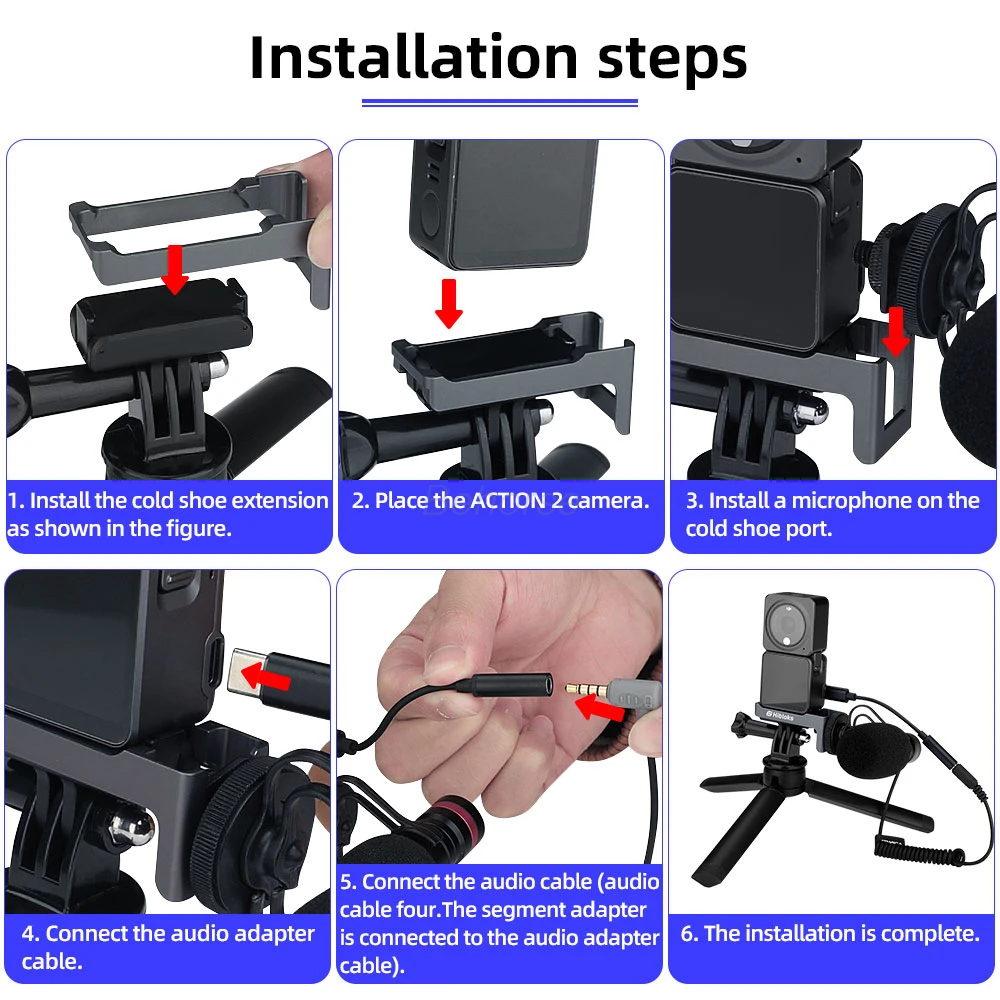 Installation steps

1. Install the cold shoe extension as shown in the figure.

2. Place the ACTION 2 camera.

3. Install a microphone on the cold shoe port.

4. Connect the audio adapter cable.

5. Connect the audio cable (audio cable four.The segment adapter is connected to the audio adapter cable).

Hibloks

6. The installation is complete.