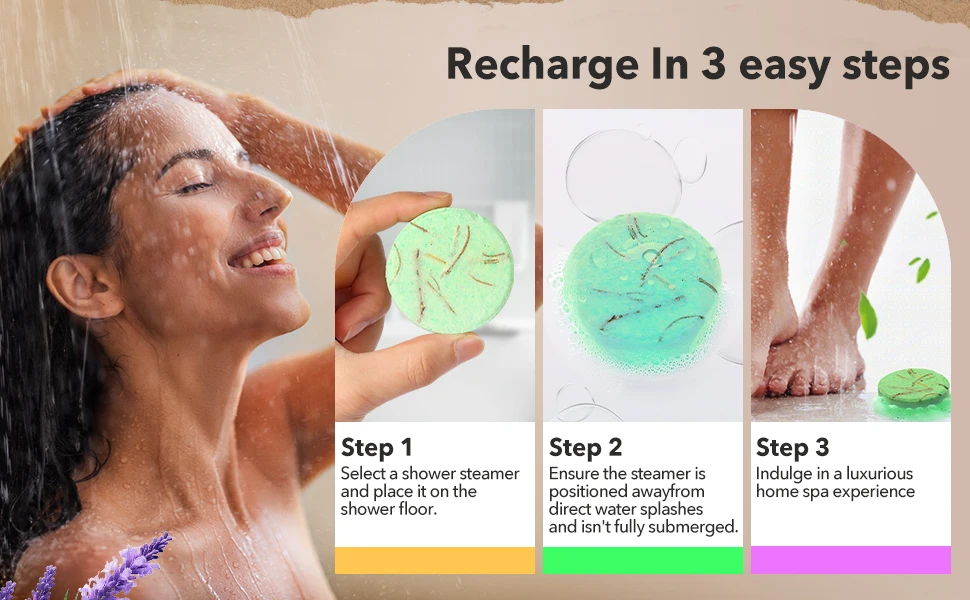 Recharge In 3 easy steps

Step 1
Select a shower steamer and place it on the shower floor.

Step 2
Ensure the steamer is positioned awayfrom direct water splashes and isn't fully submerged.

Step 3
Indulge in a luxurious home spa experience