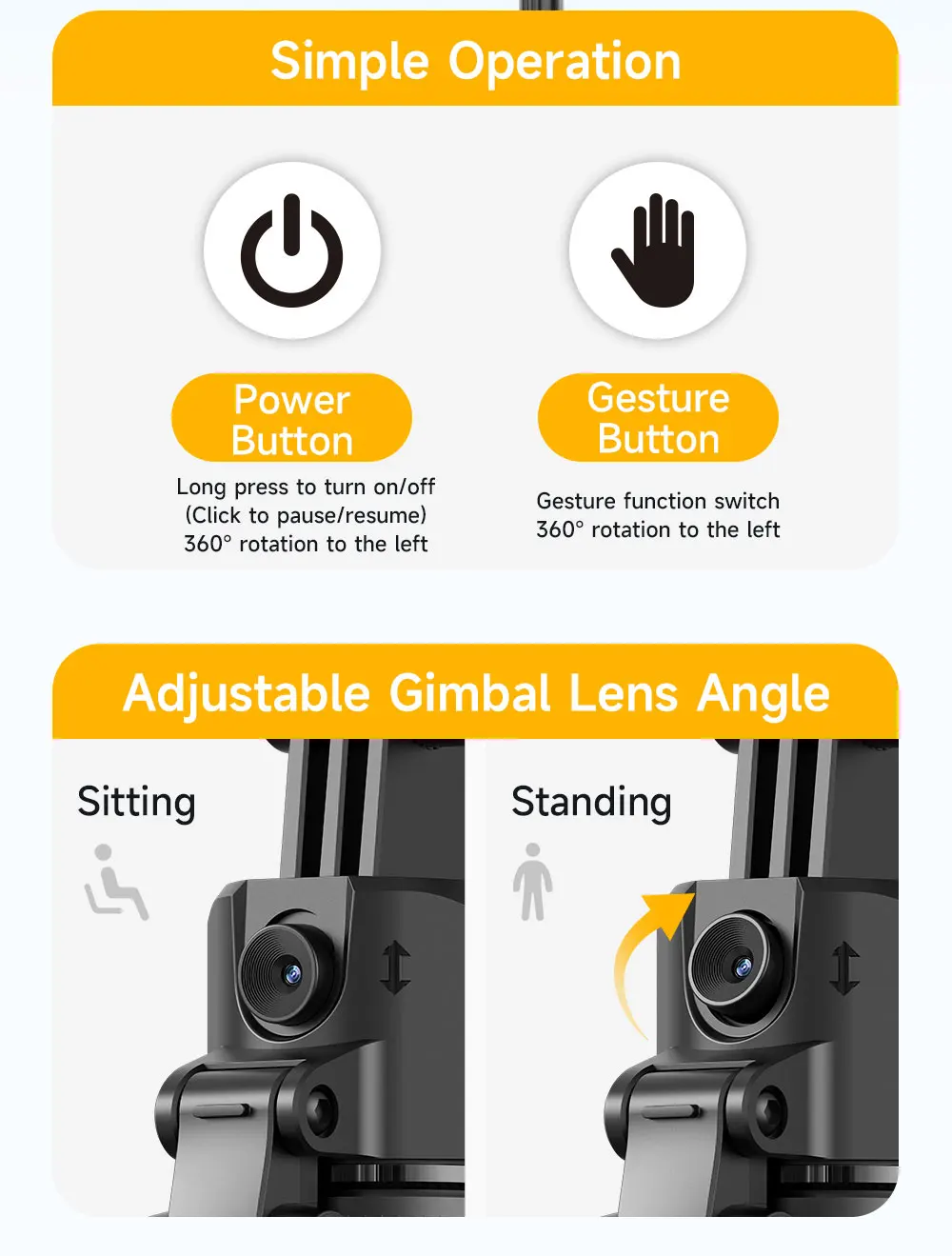 Simple Operation

Power Button

Long press to turn on/off (Click to pause/resume) 360° rotation to the left

Gesture Button

Gesture function switch 360° rotation to the left

Adjustable Gimbal Lens Angle

Sitting

Standing