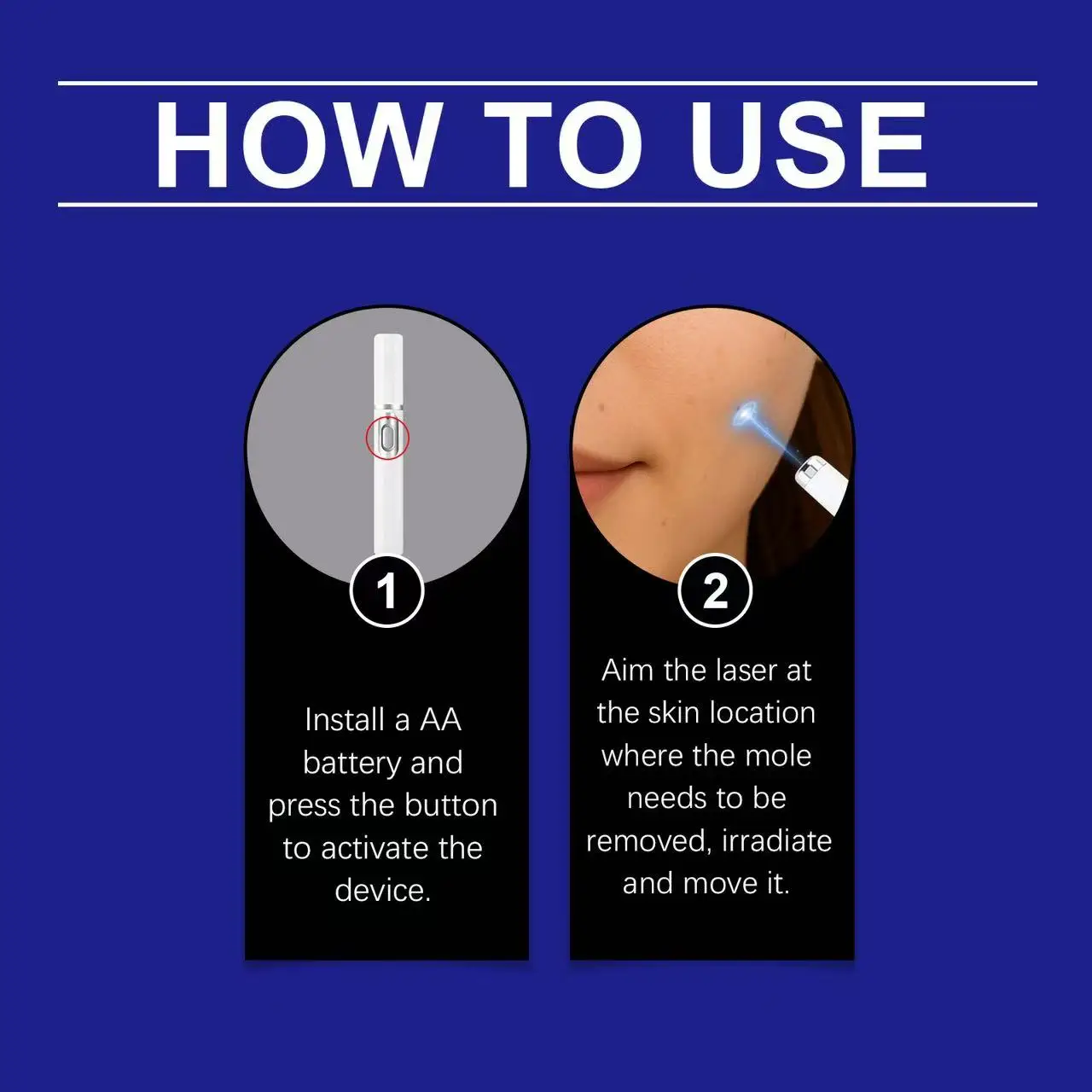 HOW TO USE

1

Install a AA battery and press the button to activate the device.

2

Aim the laser at the skin location where the mole needs to be removed, irradiate and move it.