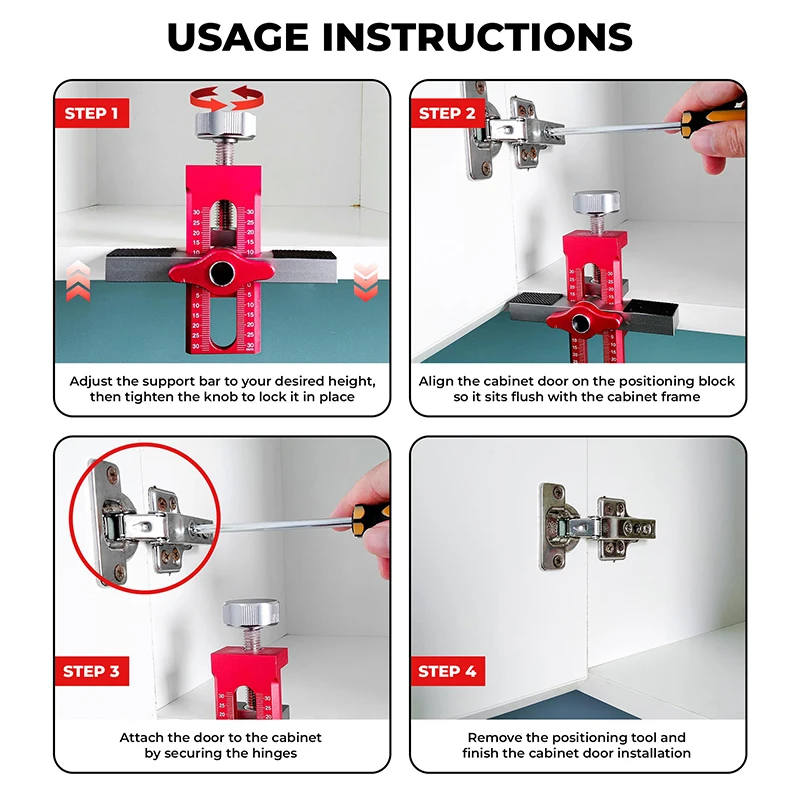 USAGE INSTRUCTIONS

STEP 1

Adjust the support bar to your desired height, then tighten the knob to lock it in place

STEP 2

Align the cabinet door on the positioning block so it sits flush with the cabinet frame

STEP 3

Attach the door to the cabinet by securing the hinges

STEP 4

Remove the positioning tool and finish the cabinet door installation