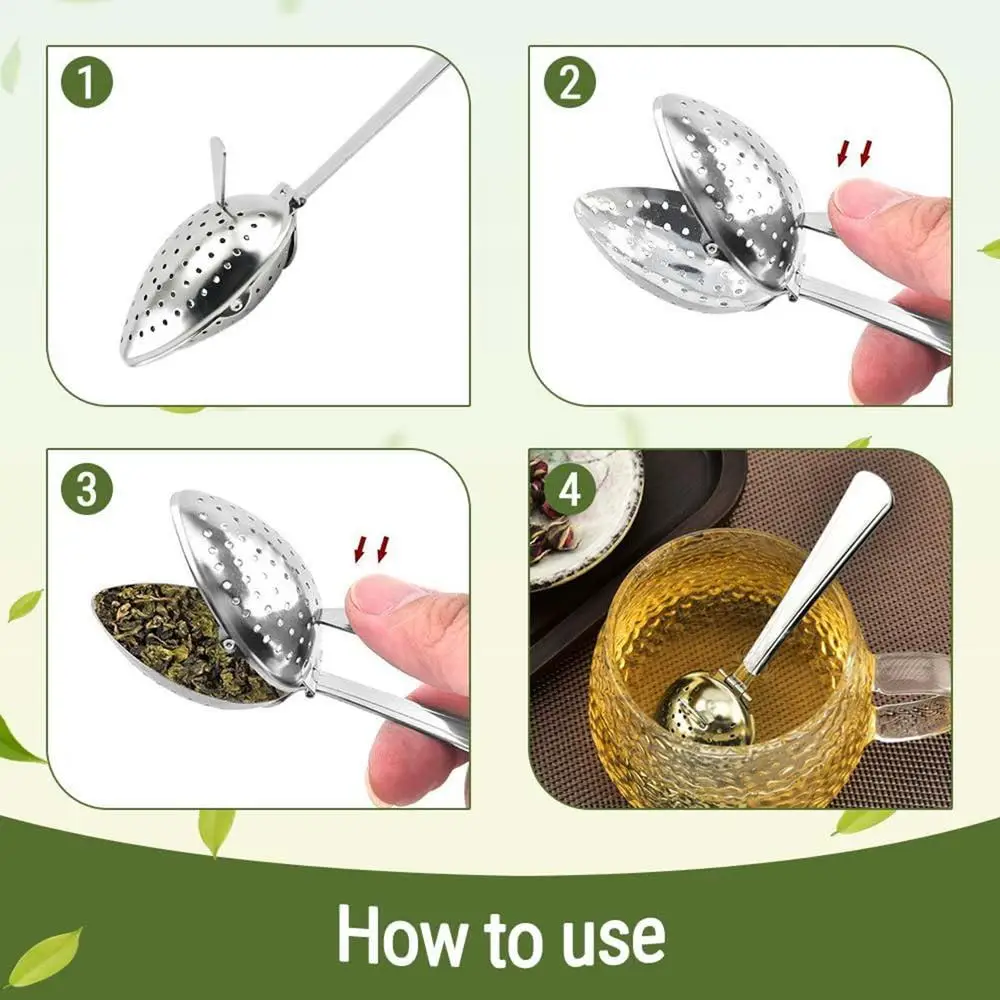 1

2

3

4

How to use