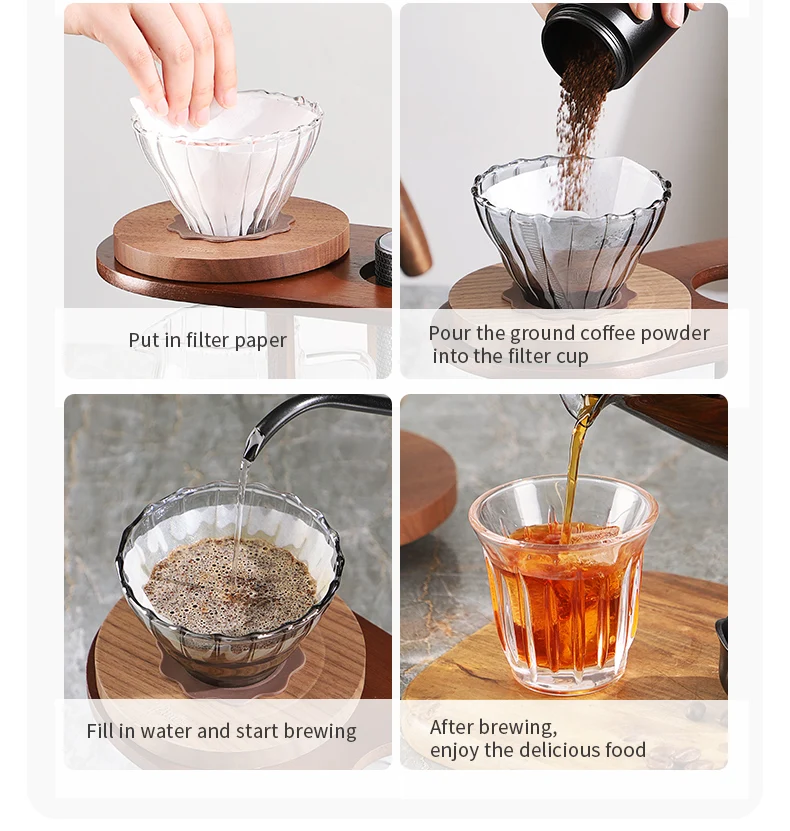 Put in filter paper

Pour the ground coffee powder into the filter cup

Fill in water and start brewing

After brewing,
enjoy the delicious food