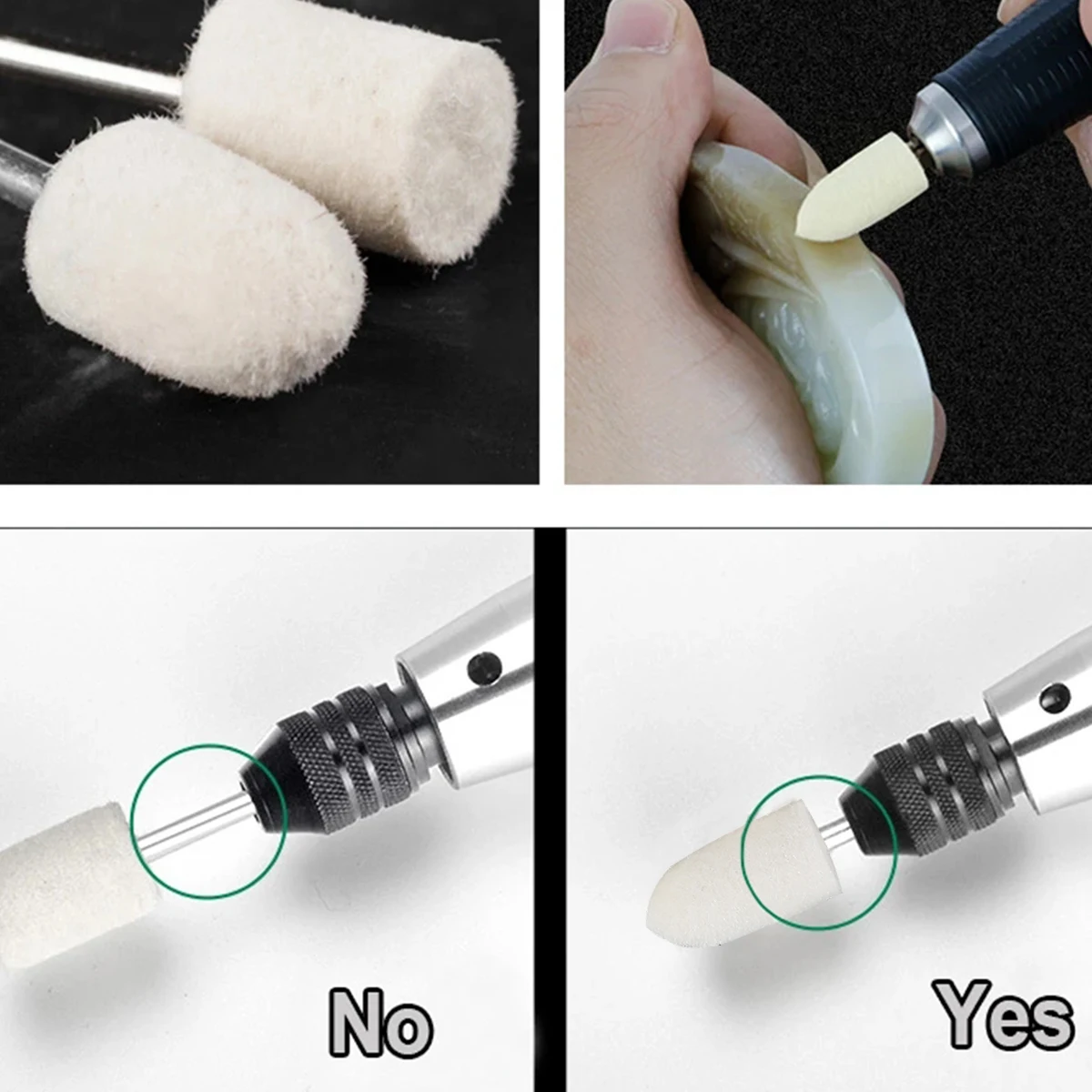 No

Yes