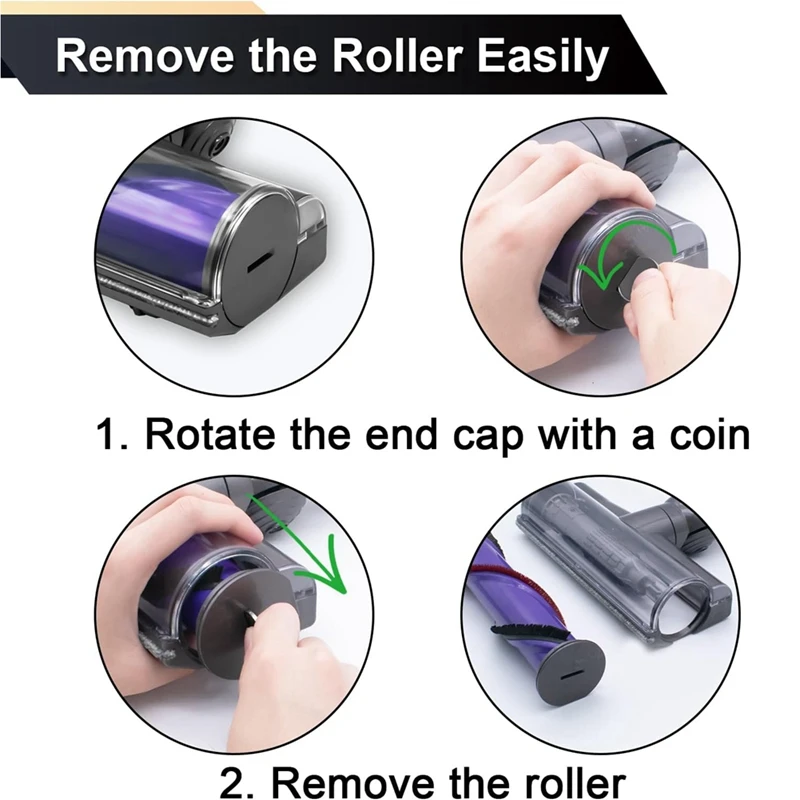 Remove the Roller Easily

1. Rotate the end cap with a coin

2. Remove the roller