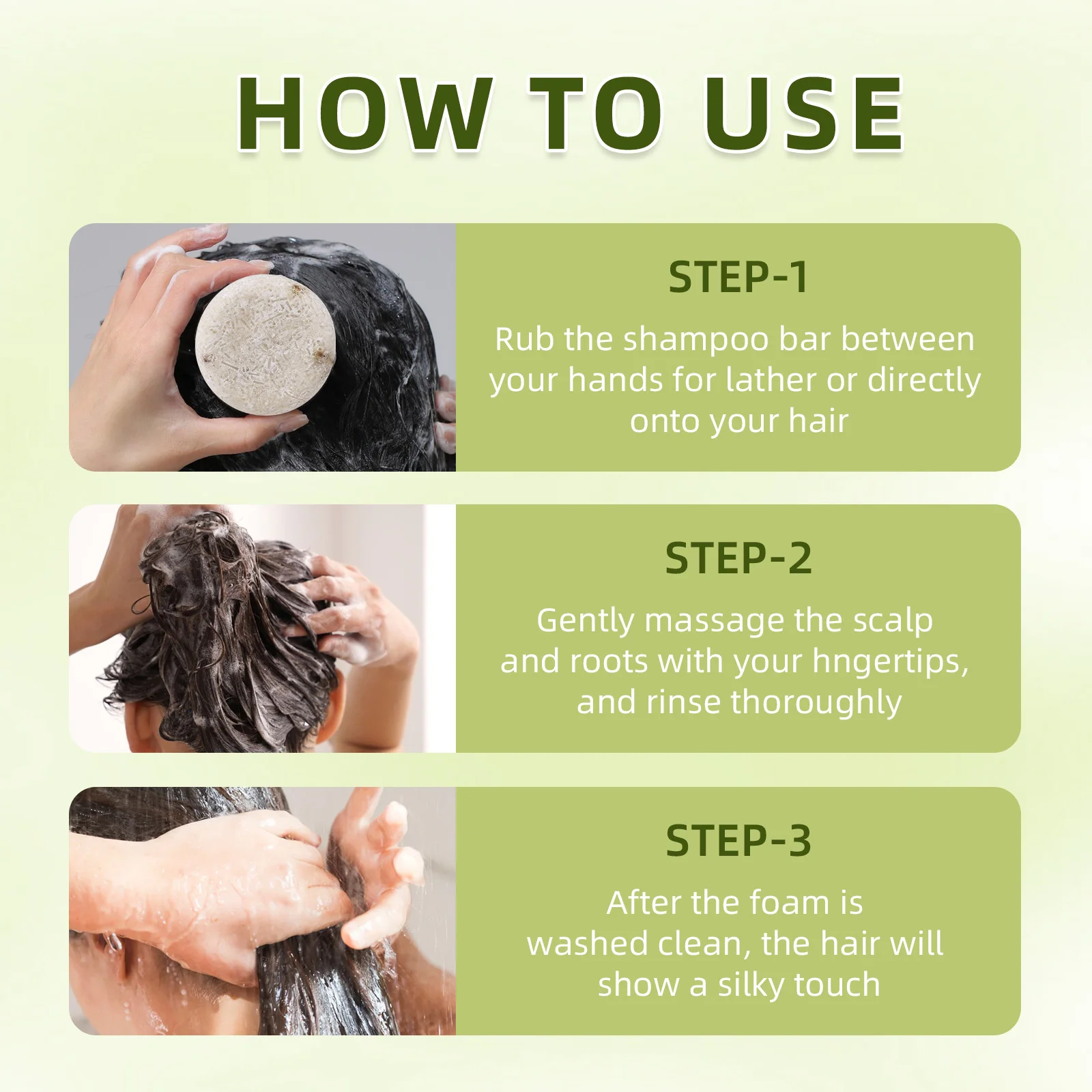 HOW TO USE

STEP-1

Rub the shampoo bar between your hands for lather or directly onto your hair

STEP-2

Gently massage the scalp and roots with your hngertips, and rinse thoroughly

STEP-3

After the foam is washed clean, the hair will show a silky touch