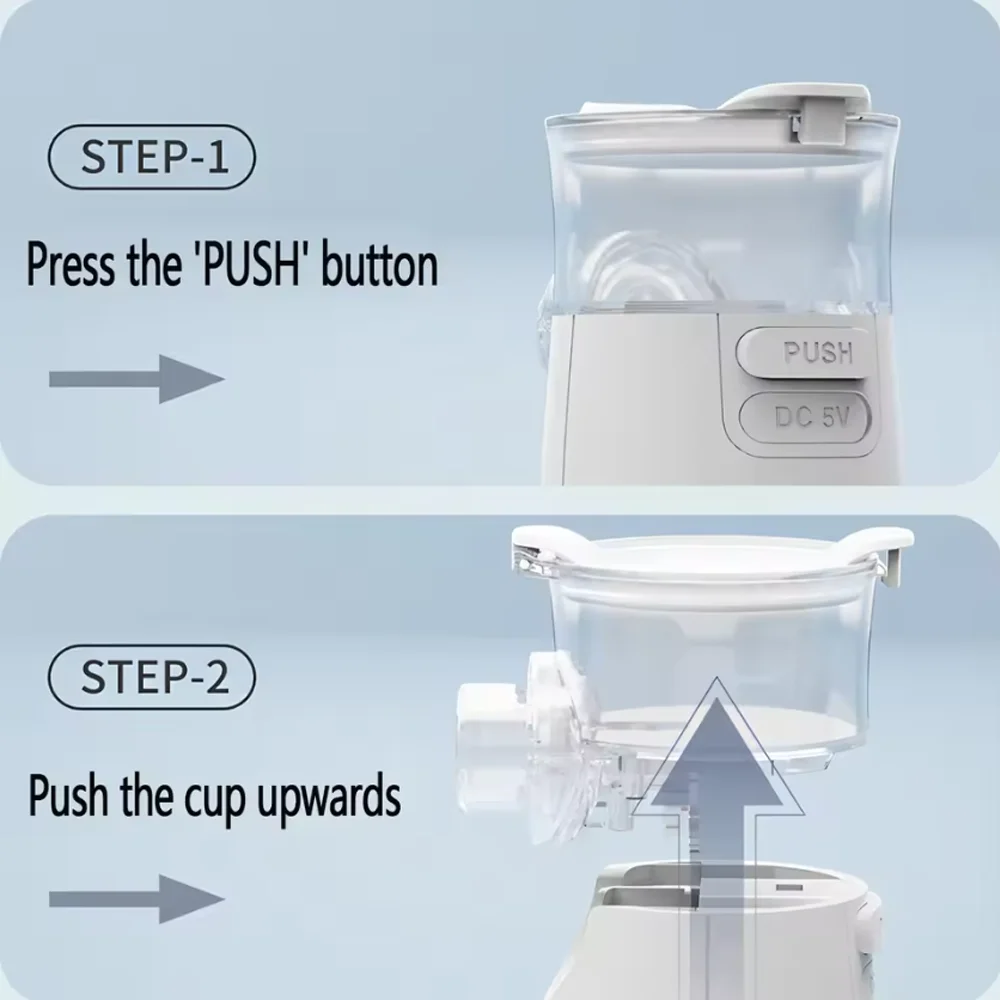 STEP-1

Press the 'PUSH' button

PUSH

DC 5V

STEP-2

Push the cup upwards