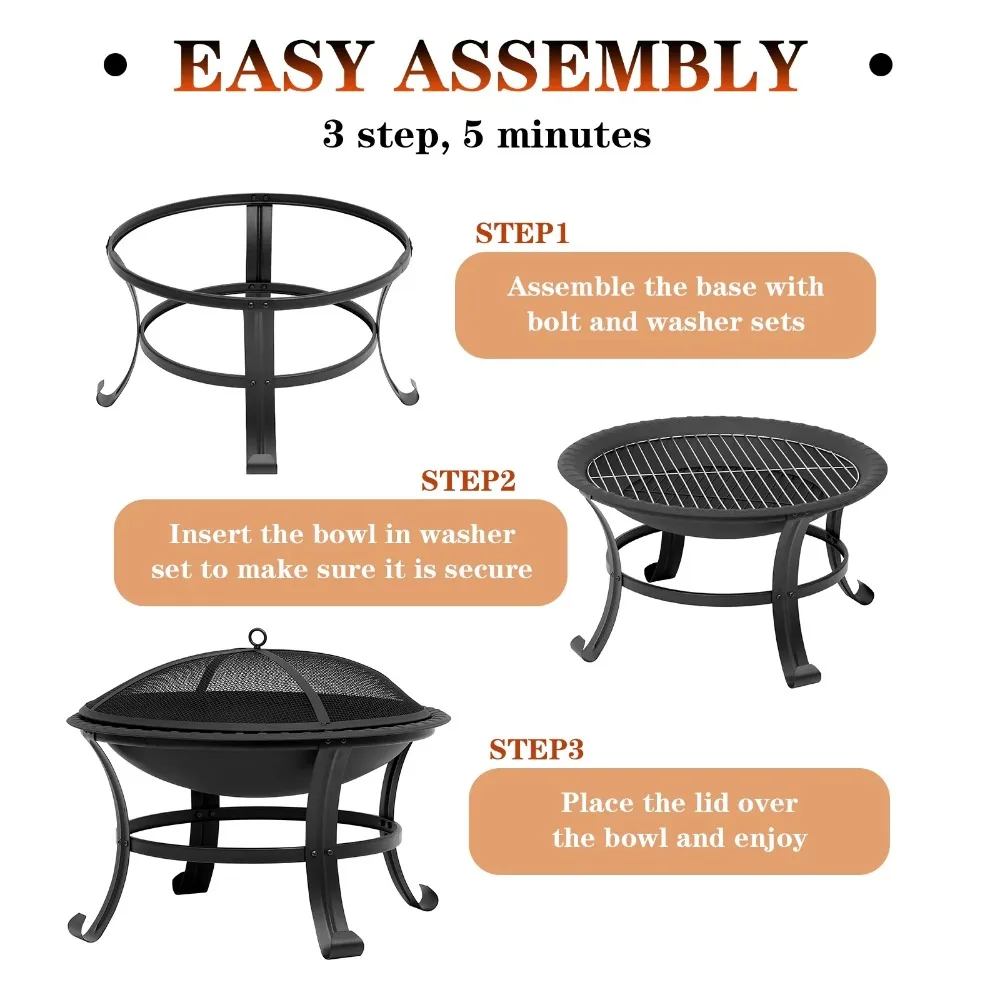 • EASY ASSEMBLY •

3 step, 5 minutes

STEP1

Assemble the base with bolt and washer sets

STEP2

Insert the bowl in washer set to make sure it is secure

STEP3

Place the lid over the bowl and enjoy