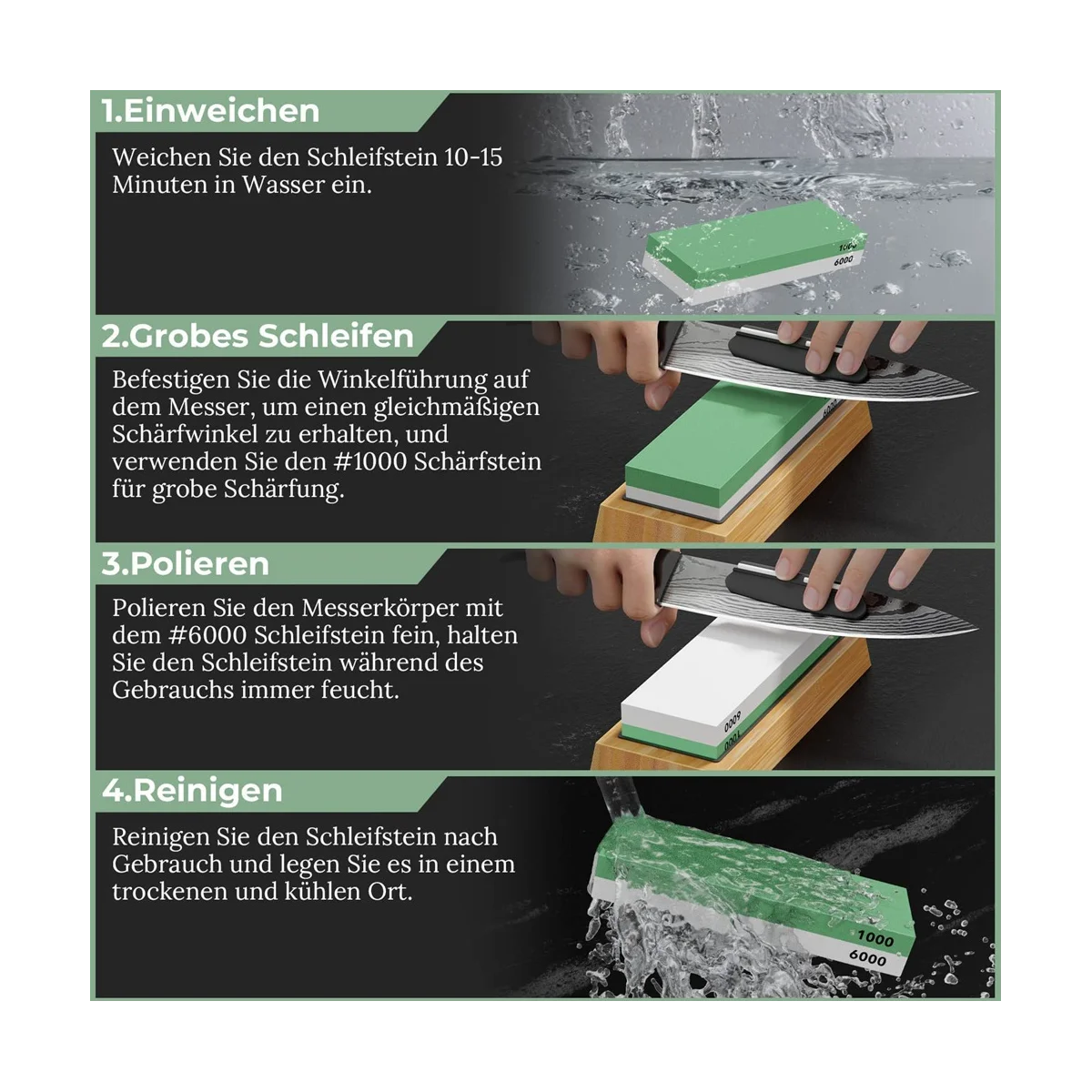 1.Einweichen

Weichen Sie den Schleifstein 10-15 Minuten in Wasser ein.

1000
6000

2.Grobes Schleifen

Befestigen Sie die Winkelführung auf dem Messer, um einen gleichmäßigen Schärfwinkel zu erhalten, und verwenden Sie den #1000 Schärfstein für grobe Schärfung.

3.Polieren

Polieren Sie den Messerkörper mit dem #6000 Schleifstein fein, halten Sie den Schleifstein während des Gebrauchs immer feucht.

6000
1000

4.Reinigen

Reinigen Sie den Schleifstein nach Gebrauch und legen Sie es in einem trockenen und kühlen Ort.

1000
6000