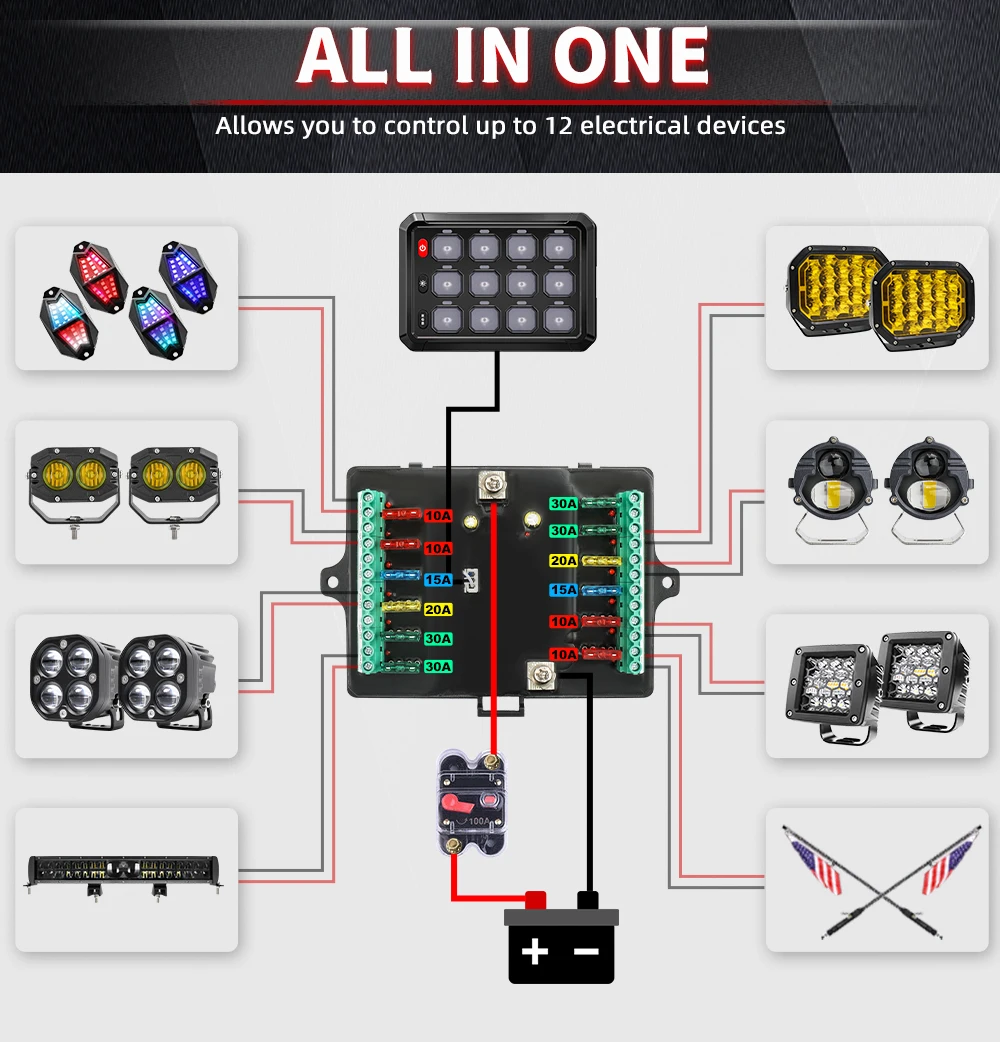 ALL IN ONE

Allows you to control up to 12 electrical devices

10A
10A
15A
20A
30A
30A

30A
30A
20A
15A
10A
10A

100A

+ −