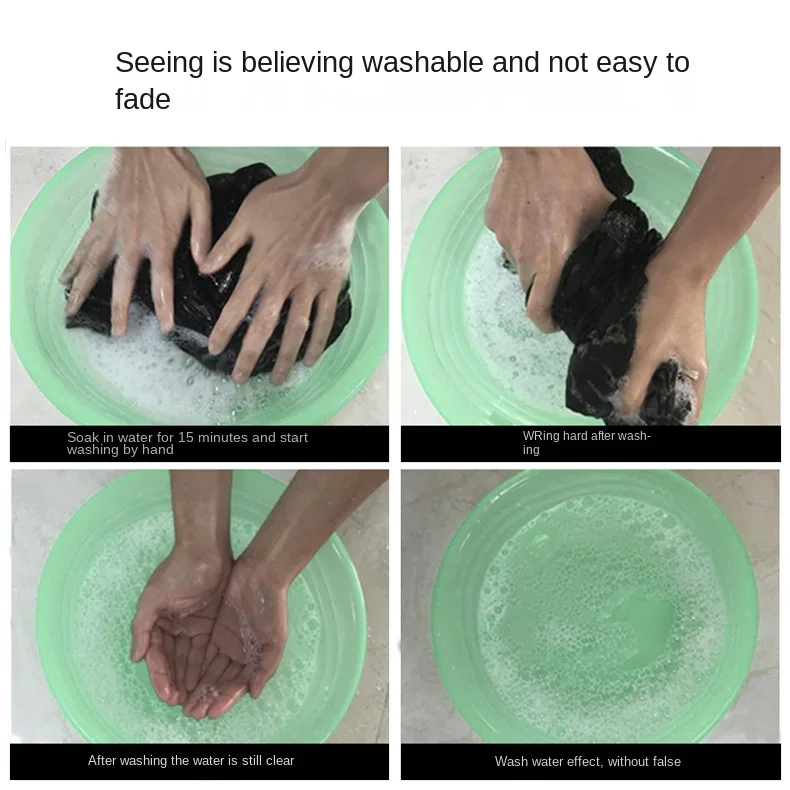 Seeing is believing washable and not easy to fade

Soak in water for 15 minutes and start washing by hand

WRing hard after washing

After washing the water is still clear

Wash water effect, without false