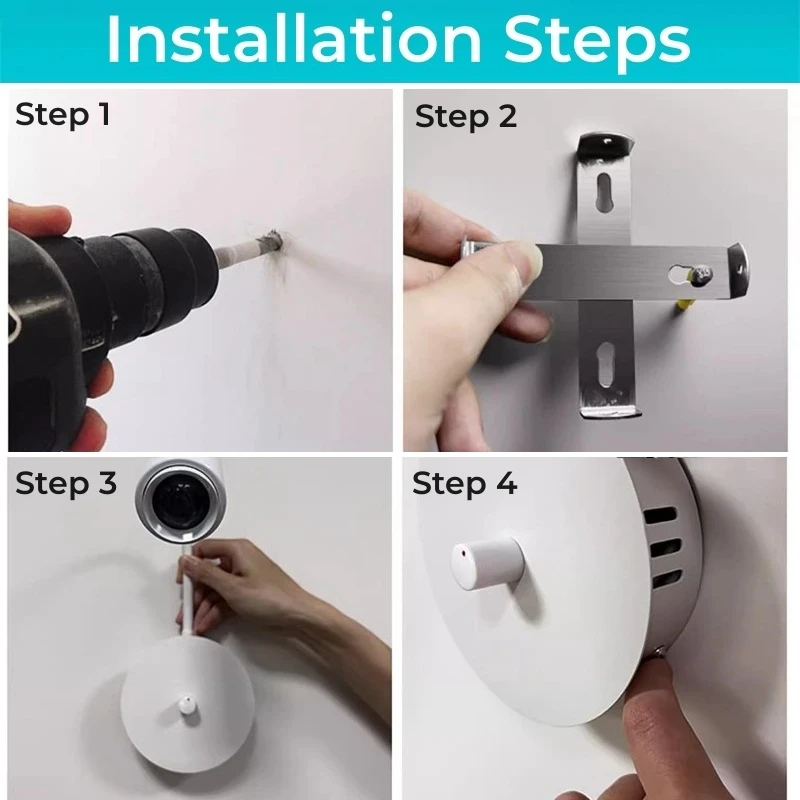 Installation Steps

Step 1

Step 2

Step 3

Step 4