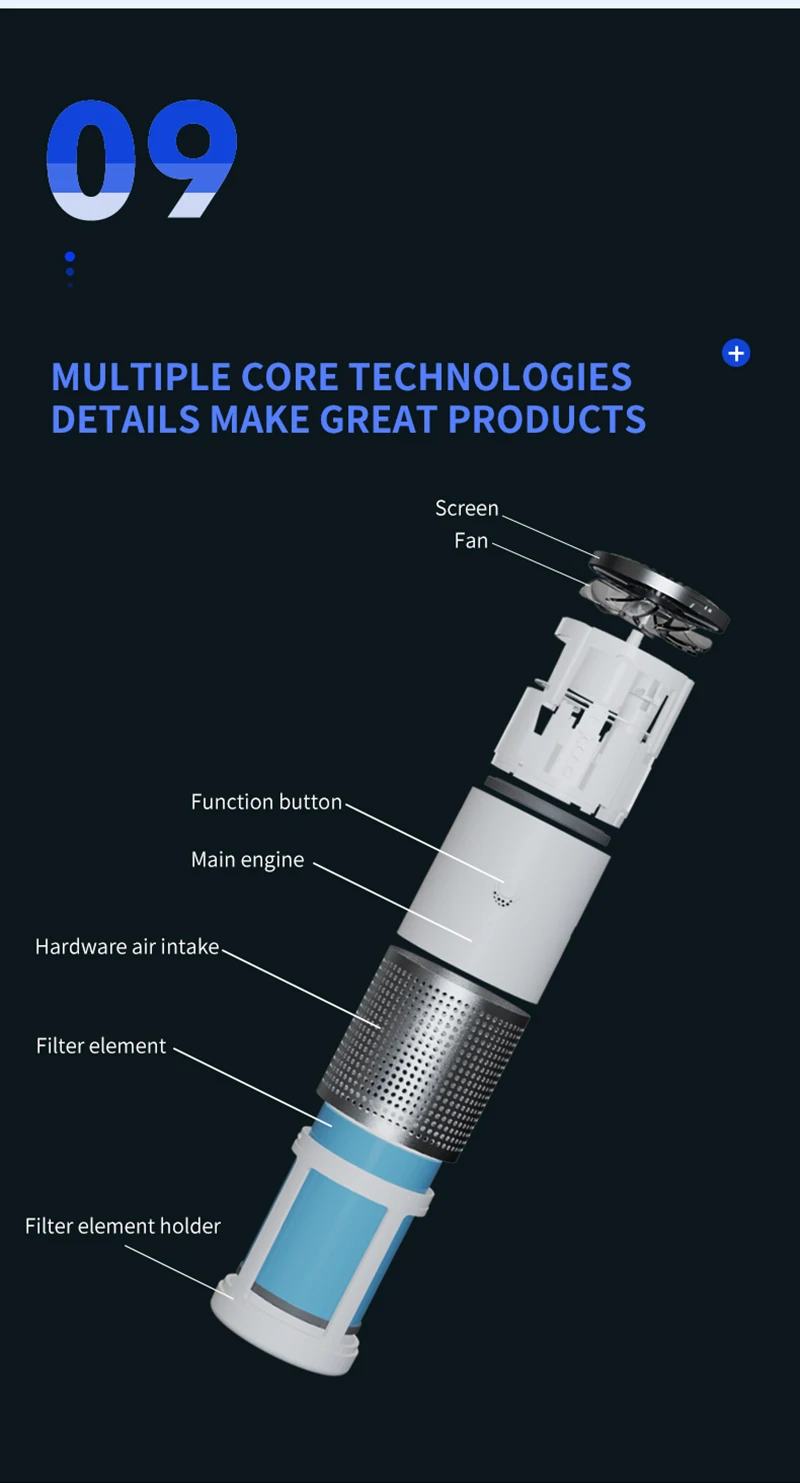 09

MULTIPLE CORE TECHNOLOGIES
DETAILS MAKE GREAT PRODUCTS

Screen
Fan
Function button
Main engine
Hardware air intake
Filter element
Filter element holder