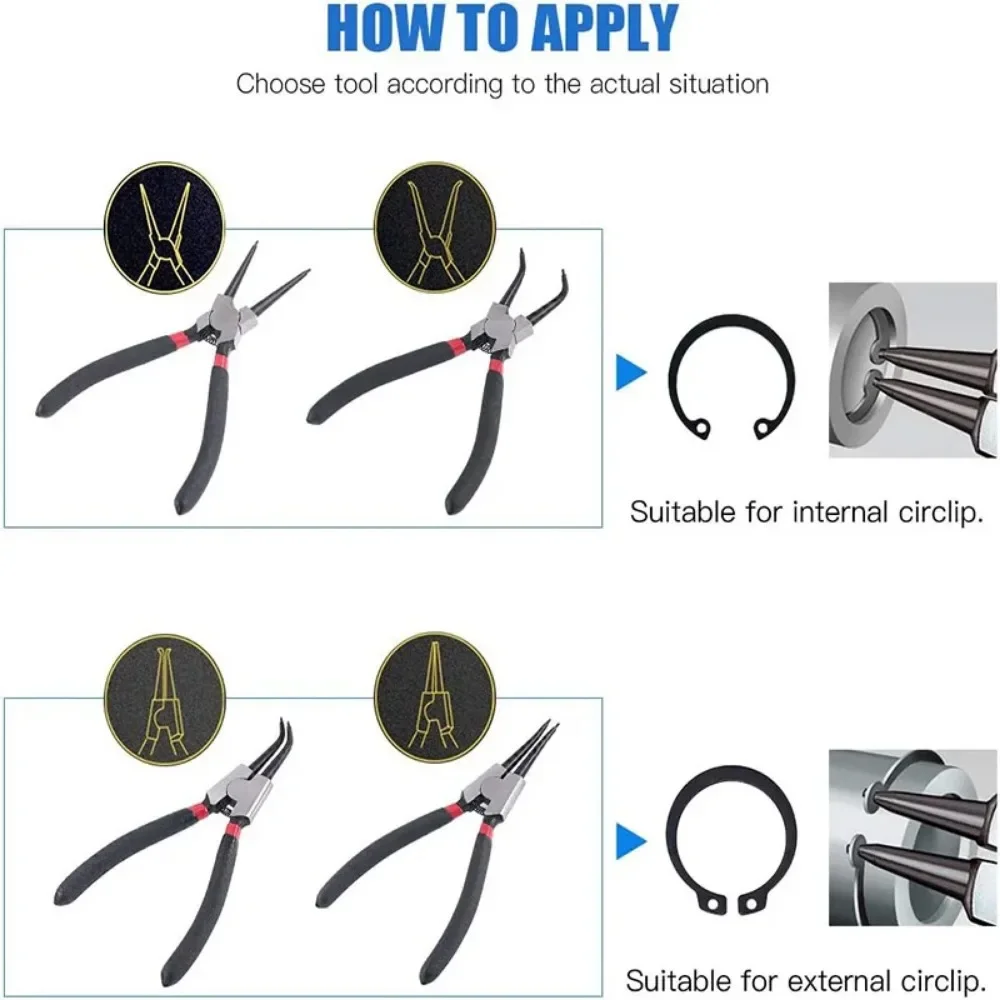 HOW TO APPLY

Choose tool according to the actual situation

Suitable for internal circlip.

Suitable for external circlip.