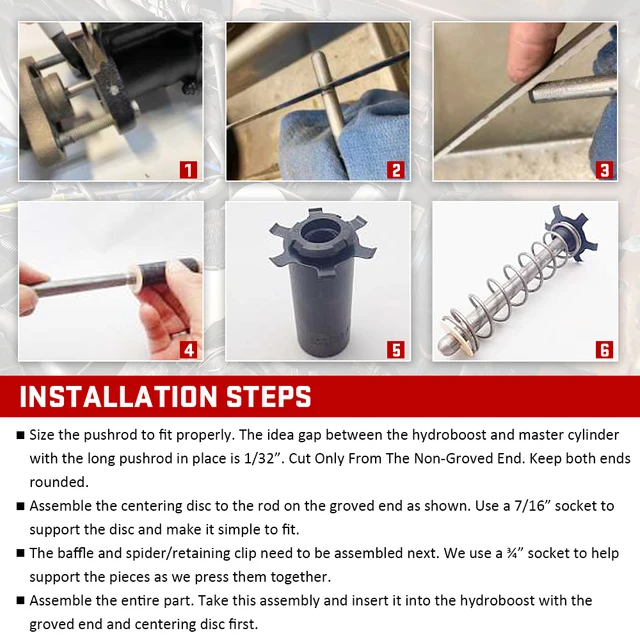 1

2

3

4

5

6

INSTALLATION STEPS

■ Size the pushrod to fit properly. The idea gap between the hydroboost and master cylinder with the long pushrod in place is 1/32". Cut Only From The Non-Groved End. Keep both ends rounded.

■ Assemble the centering disc to the rod on the groved end as shown. Use a 7/16" socket to support the disc and make it simple to fit.

■ The baffle and spider/retaining clip need to be assembled next. We use a ¾" socket to help support the pieces as we press them together.

■ Assemble the entire part. Take this assembly and insert it into the hydroboost with the groved end and centering disc first.