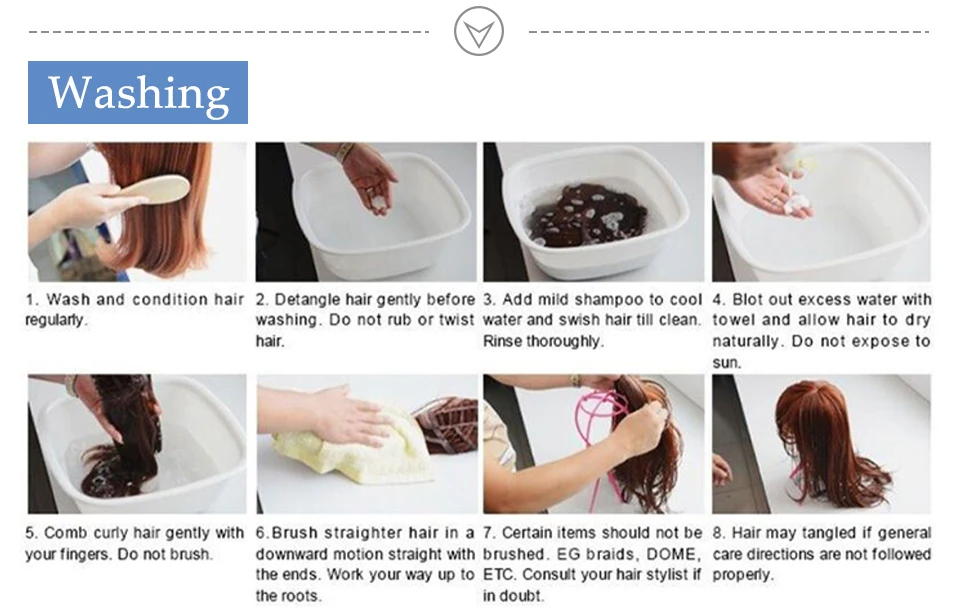 Washing

1. Wash and condition hair regularly.

2. Detangle hair gently before washing. Do not rub or twist hair.

3. Add mild shampoo to cool water and swish hair till clean. Rinse thoroughly.

4. Blot out excess water with towel and allow hair to dry naturally. Do not expose to sun.

5. Comb curly hair gently with your fingers. Do not brush.

6.Brush straighter hair in a downward motion straight with the ends. Work your way up to the roots.

7. Certain items should not be brushed. EG braids, DOME, ETC. Consult your hair stylist if in doubt.

8. Hair may tangled if general care directions are not followed properly.