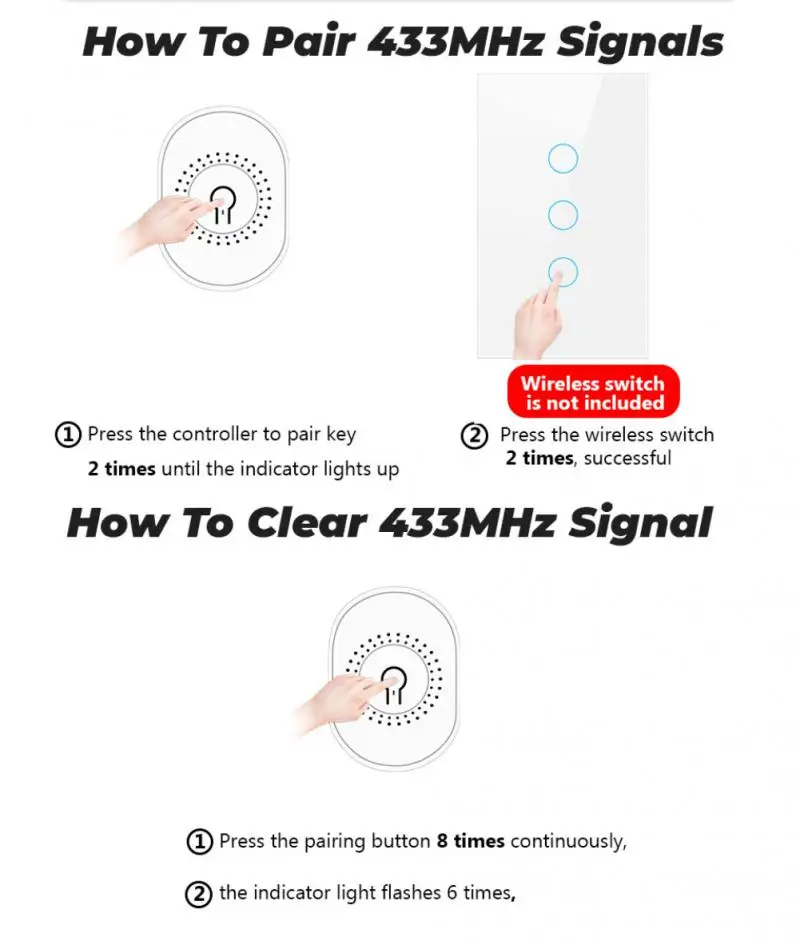 How To Pair 433MHz Signals

Wireless switch is not included

① Press the controller to pair key 2 times until the indicator lights up

② Press the wireless switch 2 times, successful

How To Clear 433MHz Signal

① Press the pairing button 8 times continuously,

② the indicator light flashes 6 times,