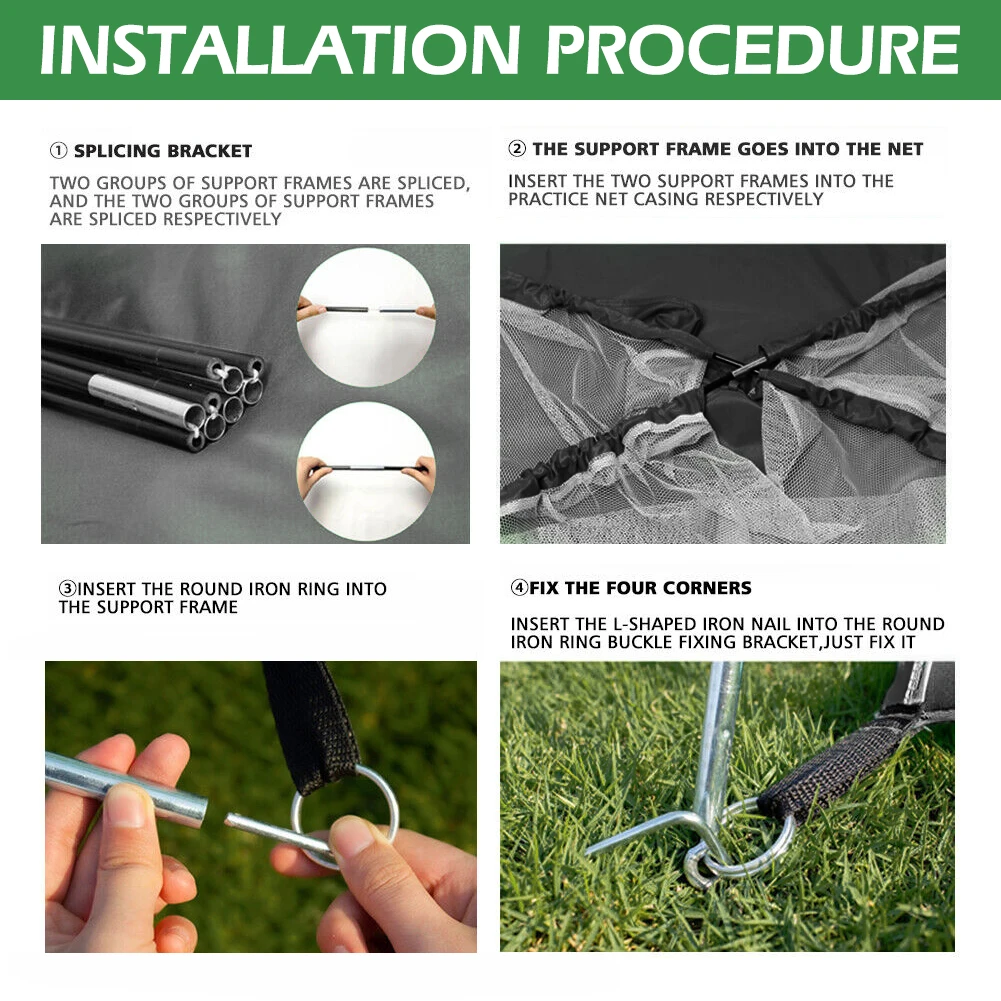 INSTALLATION PROCEDURE

① SPLICING BRACKET

TWO GROUPS OF SUPPORT FRAMES ARE SPLICED, AND THE TWO GROUPS OF SUPPORT FRAMES ARE SPLICED RESPECTIVELY

② THE SUPPORT FRAME GOES INTO THE NET

INSERT THE TWO SUPPORT FRAMES INTO THE PRACTICE NET CASING RESPECTIVELY

③INSERT THE ROUND IRON RING INTO THE SUPPORT FRAME

④FIX THE FOUR CORNERS

INSERT THE L-SHAPED IRON NAIL INTO THE ROUND IRON RING BUCKLE FIXING BRACKET,JUST FIX IT