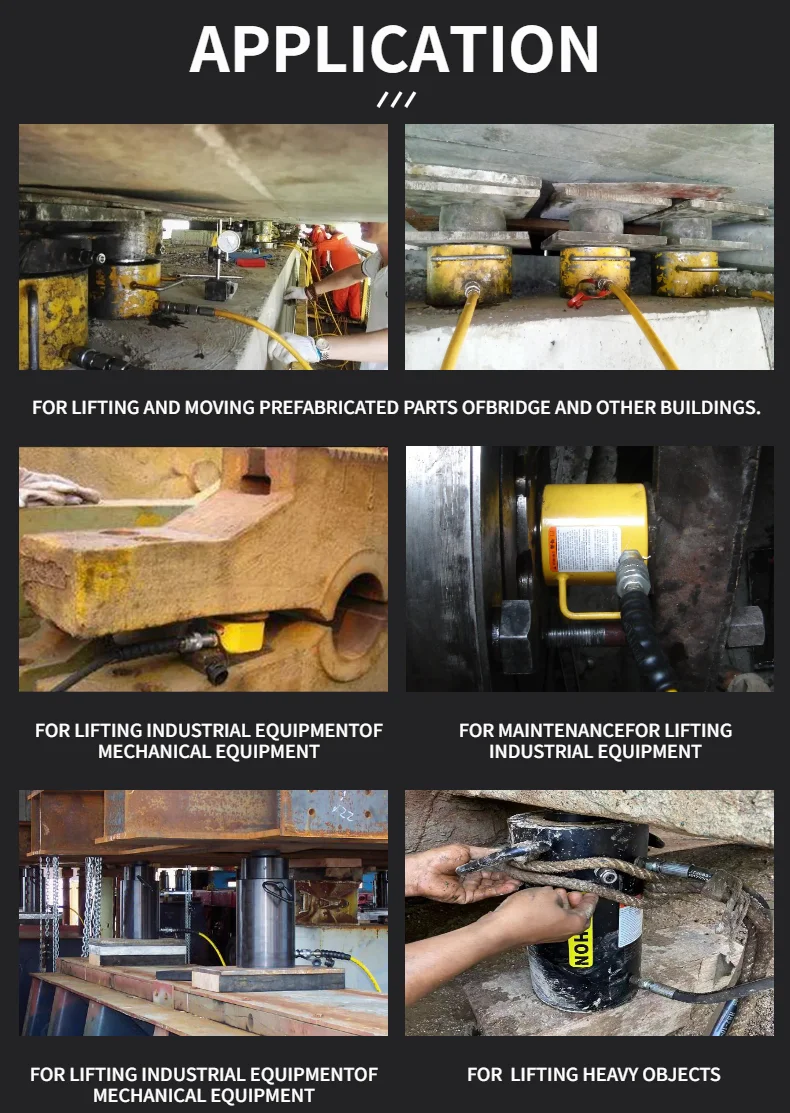 APPLICATION

FOR LIFTING AND MOVING PREFABRICATED PARTS OFBRIDGE AND OTHER BUILDINGS.

FOR LIFTING INDUSTRIAL EQUIPMENTOF MECHANICAL EQUIPMENT

FOR MAINTENANCEFOR LIFTING INDUSTRIAL EQUIPMENT

FOR LIFTING INDUSTRIAL EQUIPMENTOF MECHANICAL EQUIPMENT

FOR LIFTING HEAVY OBJECTS