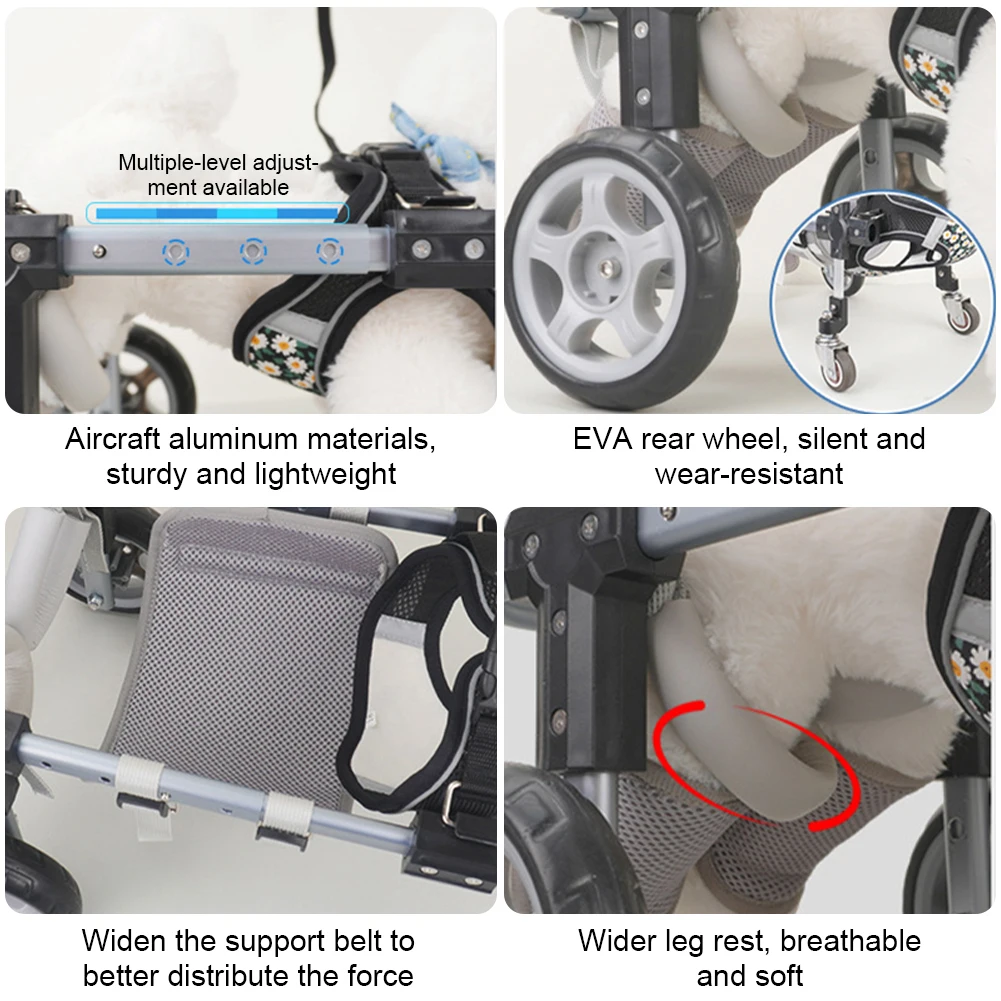 Multiple-level adjustment available

Aircraft aluminum materials, sturdy and lightweight

EVA rear wheel, silent and wear-resistant

Widen the support belt to better distribute the force

Wider leg rest, breathable and soft