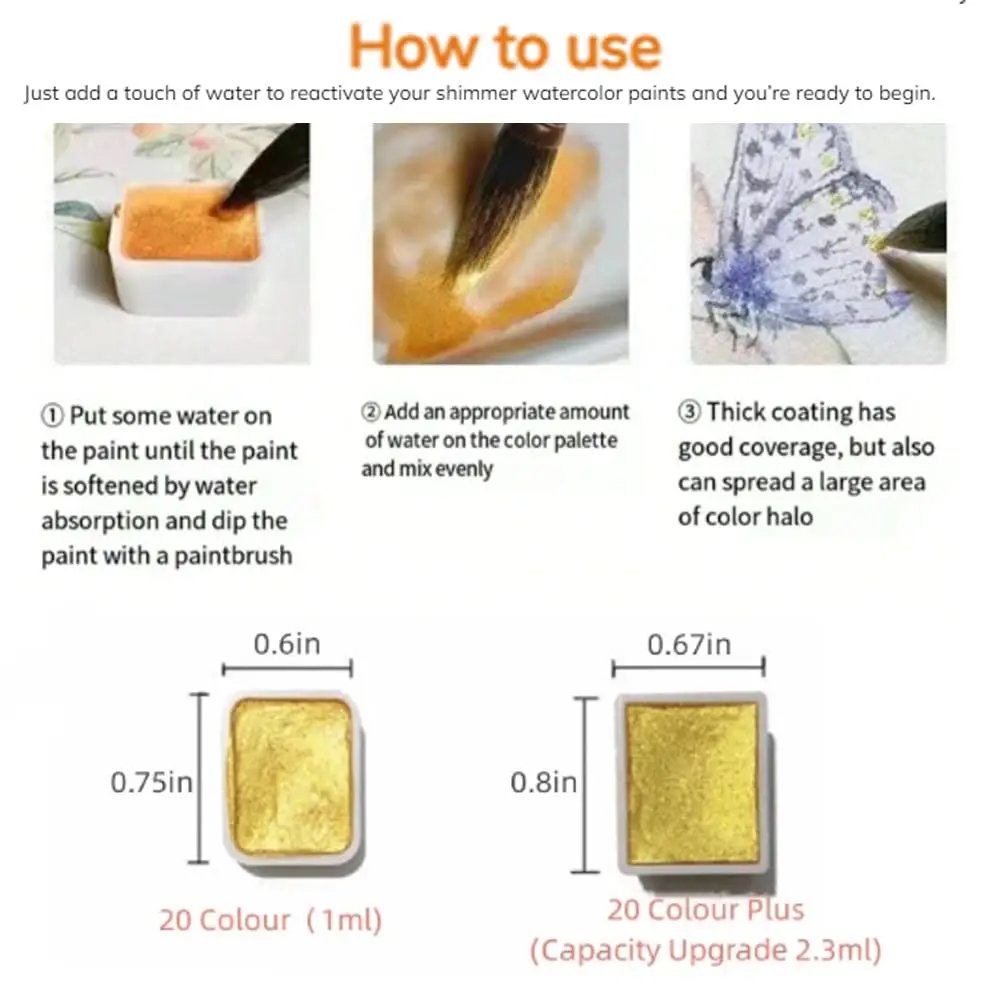 How to use

Just add a touch of water to reactivate your shimmer watercolor paints and you're ready to begin.

① Put some water on the paint until the paint is softened by water absorption and dip the paint with a paintbrush

② Add an appropriate amount of water on the color palette and mix evenly

③ Thick coating has good coverage, but also can spread a large area of color halo

0.6in

0.75in

20 Colour（1ml)

0.67in

0.8in

20 Colour Plus
(Capacity Upgrade 2.3ml)