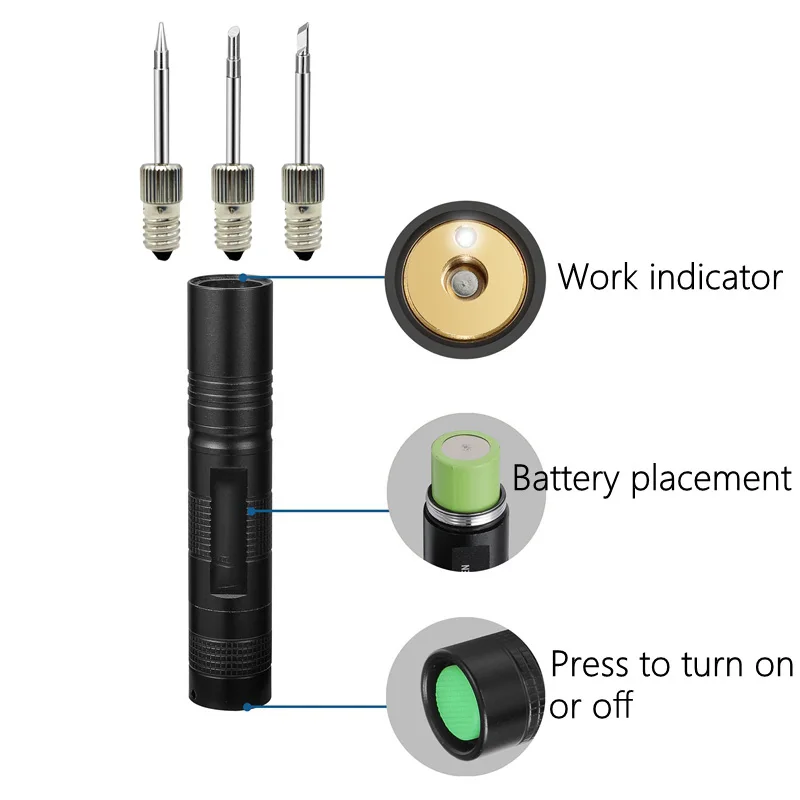 Work indicator

Battery placement

Press to turn on or off