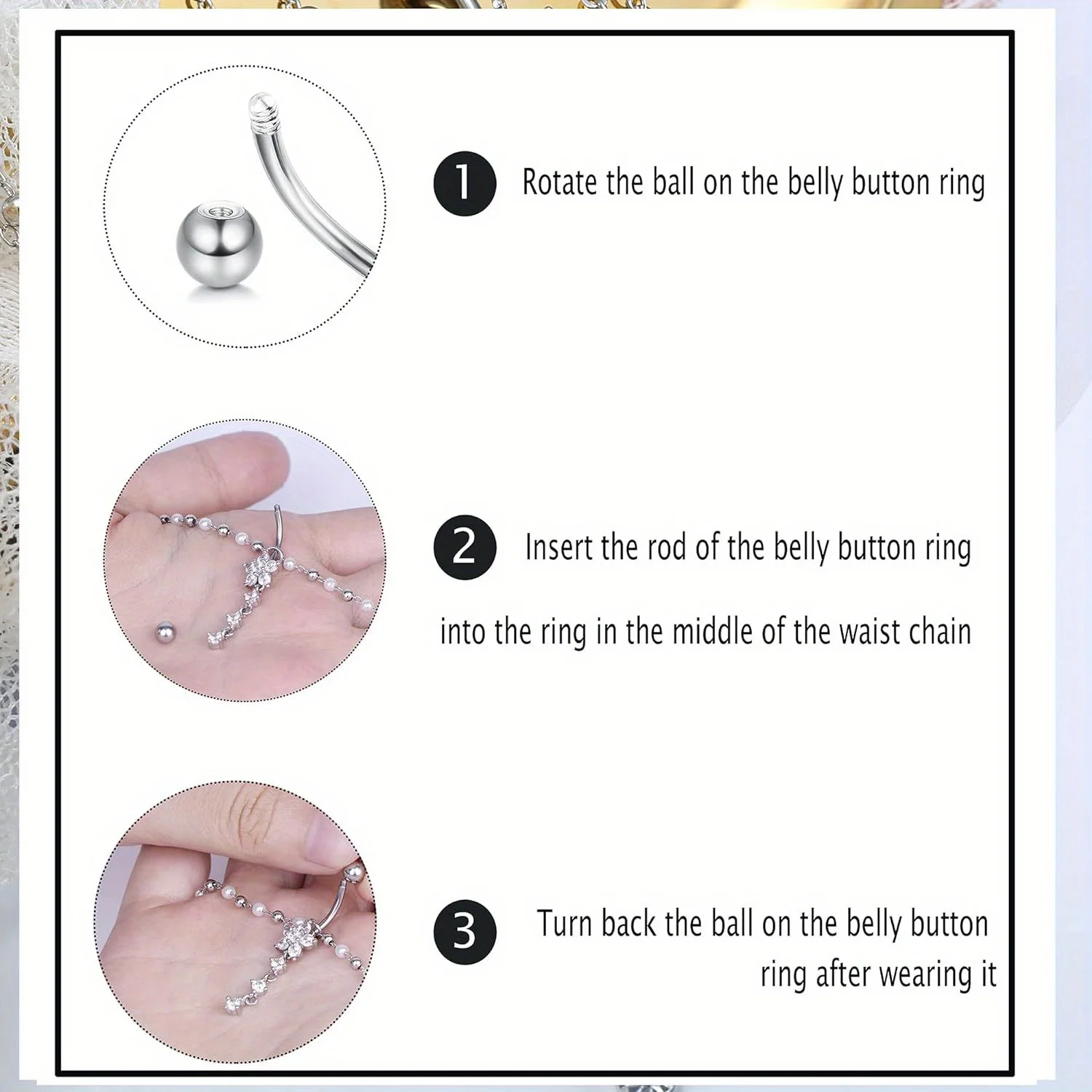 1 Rotate the ball on the belly button ring

2 Insert the rod of the belly button ring into the ring in the middle of the waist chain

3 Turn back the ball on the belly button ring after wearing it