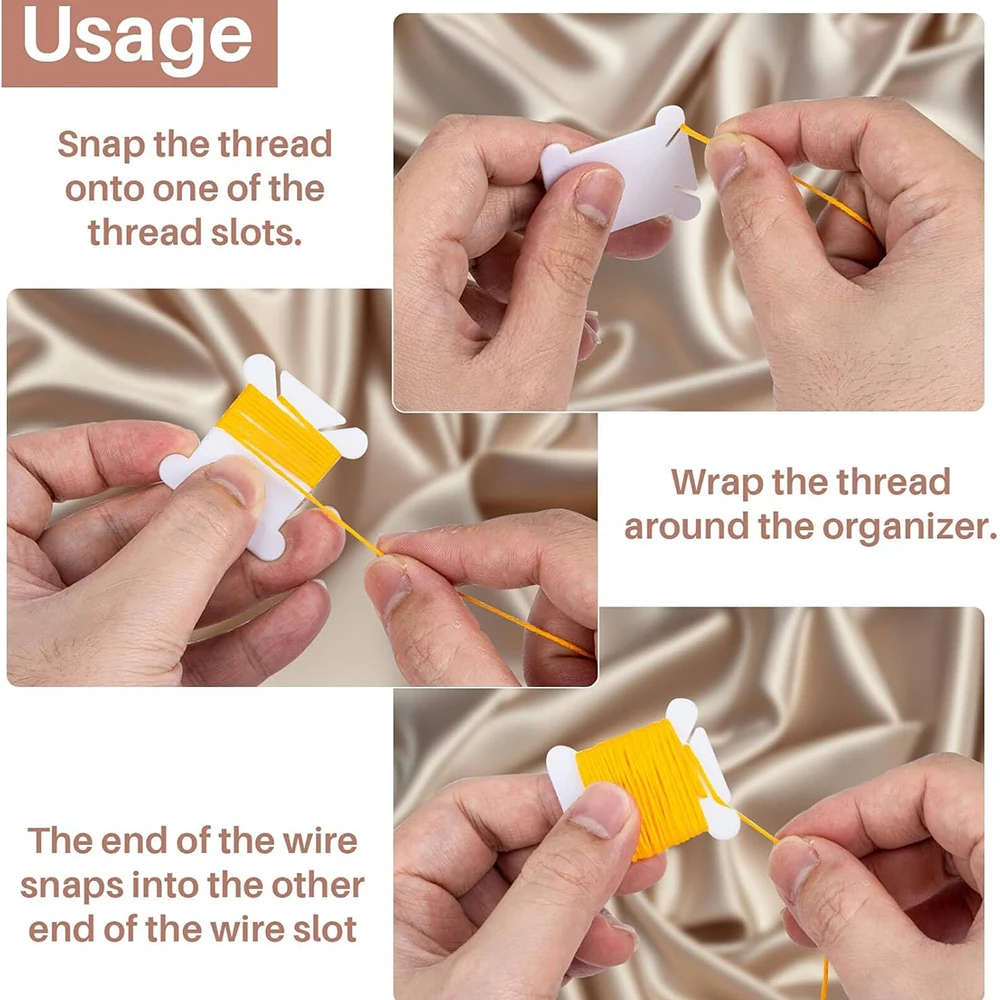 Usage

Snap the thread onto one of the thread slots.

Wrap the thread around the organizer.

The end of the wire snaps into the other end of the wire slot