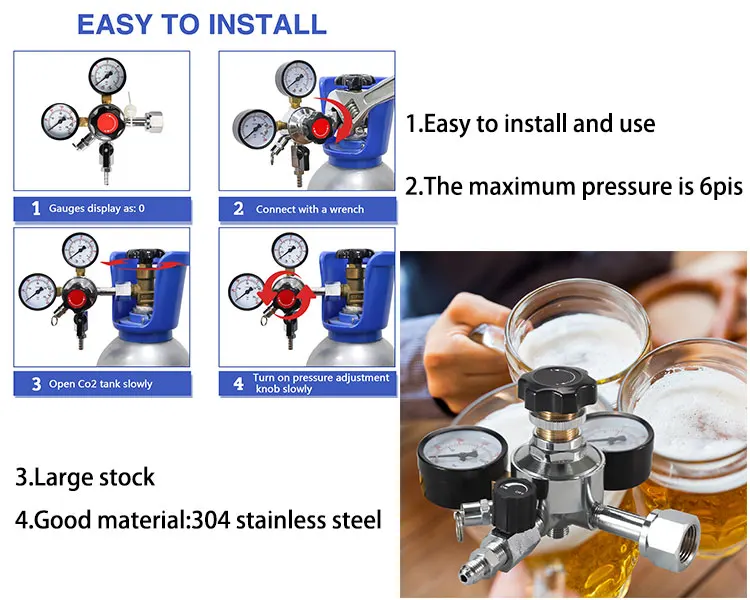 EASY TO INSTALL

1 Gauges display as: 0

2 Connect with a wrench

3 Open Co2 tank slowly

4 Turn on pressure adjustment knob slowly

1.Easy to install and use

2.The maximum pressure is 6pis

3.Large stock

4.Good material:304 stainless steel