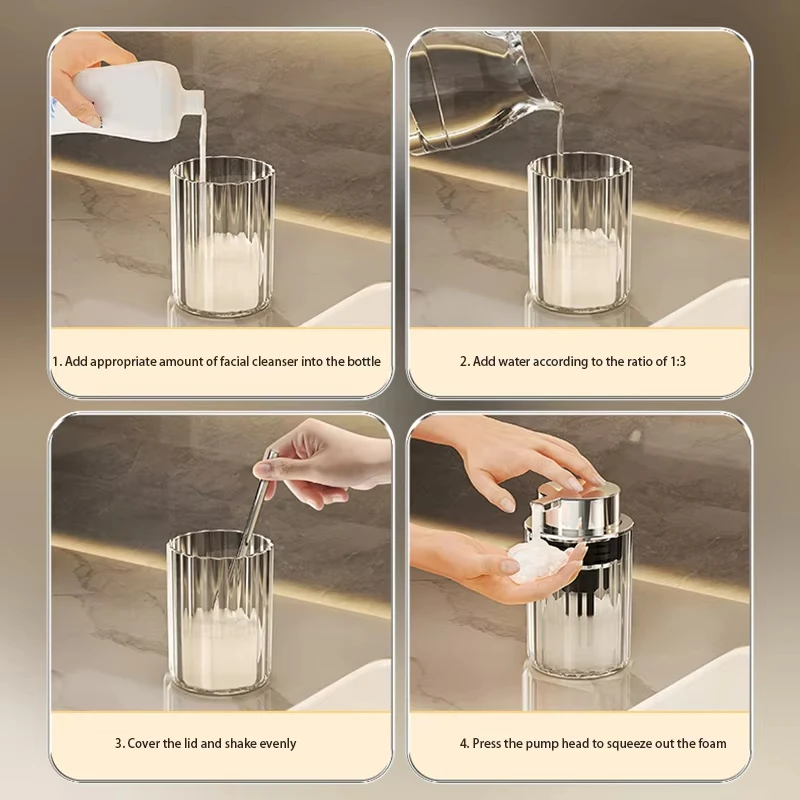 1. Add appropriate amount of facial cleanser into the bottle

2. Add water according to the ratio of 1:3

3. Cover the lid and shake evenly

4. Press the pump head to squeeze out the foam