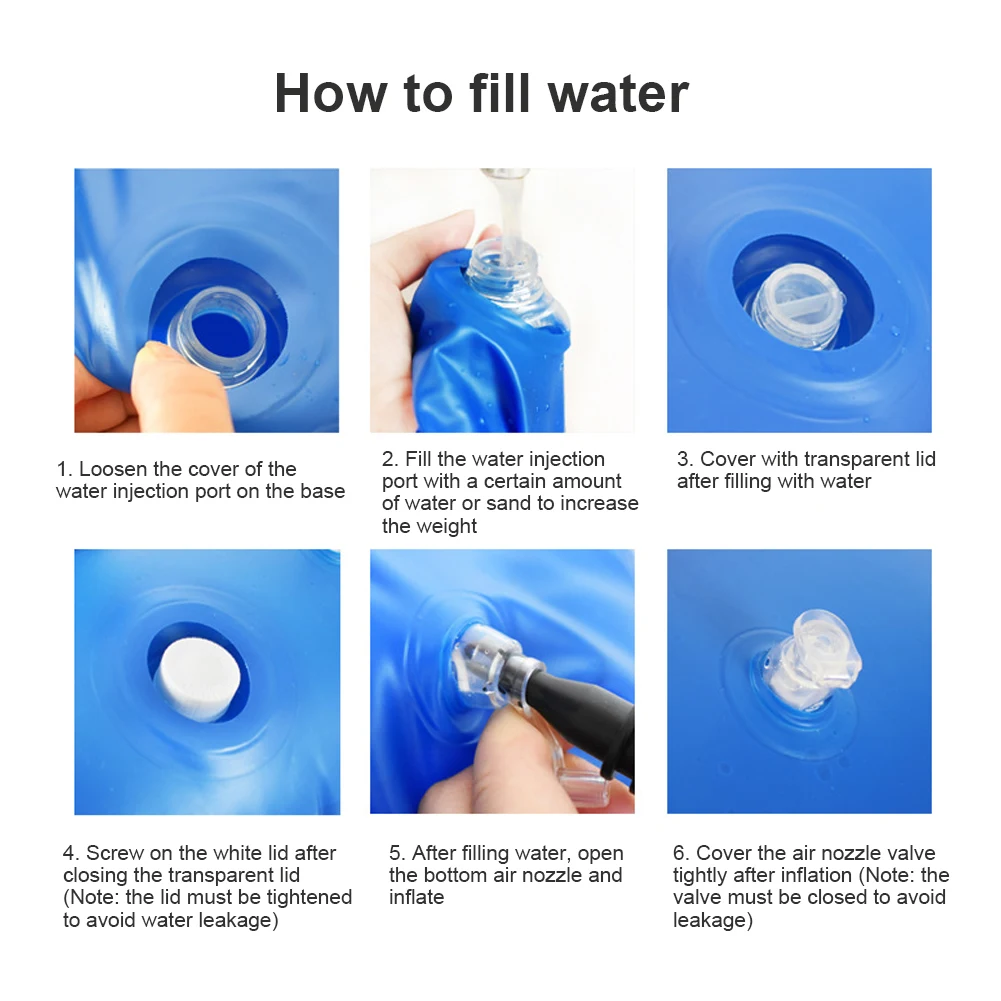 How to fill water

1. Loosen the cover of the water injection port on the base

2. Fill the water injection port with a certain amount of water or sand to increase the weight

3. Cover with transparent lid after filling with water

4. Screw on the white lid after closing the transparent lid (Note: the lid must be tightened to avoid water leakage)

5. After filling water, open the bottom air nozzle and inflate

6. Cover the air nozzle valve tightly after inflation (Note: the valve must be closed to avoid leakage)