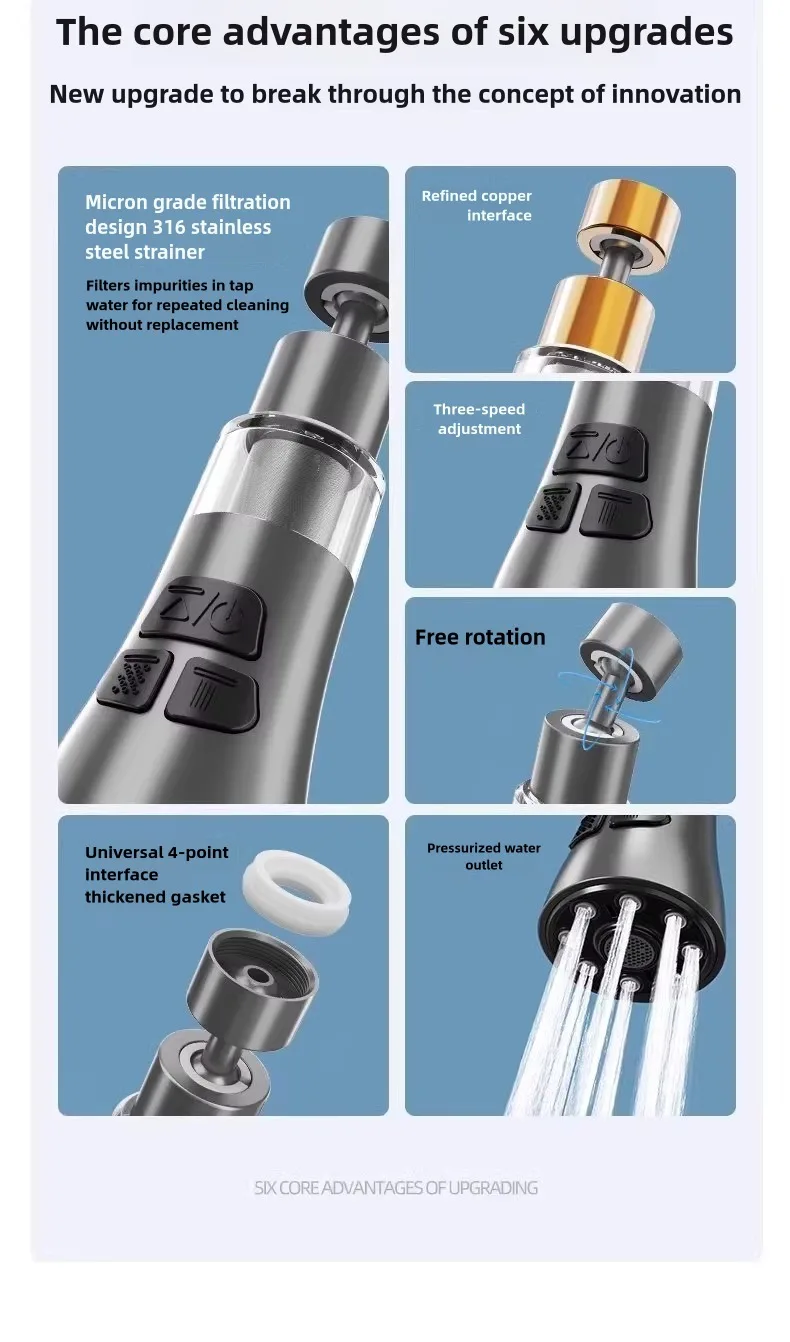 The core advantages of six upgrades

New upgrade to break through the concept of innovation

Micron grade filtration design 316 stainless steel strainer

Filters impurities in tap water for repeated cleaning without replacement

Refined copper interface

Three-speed adjustment

Free rotation

Universal 4-point interface thickened gasket

Pressurized water outlet

SIX CORE ADVANTAGES OF UPGRADING