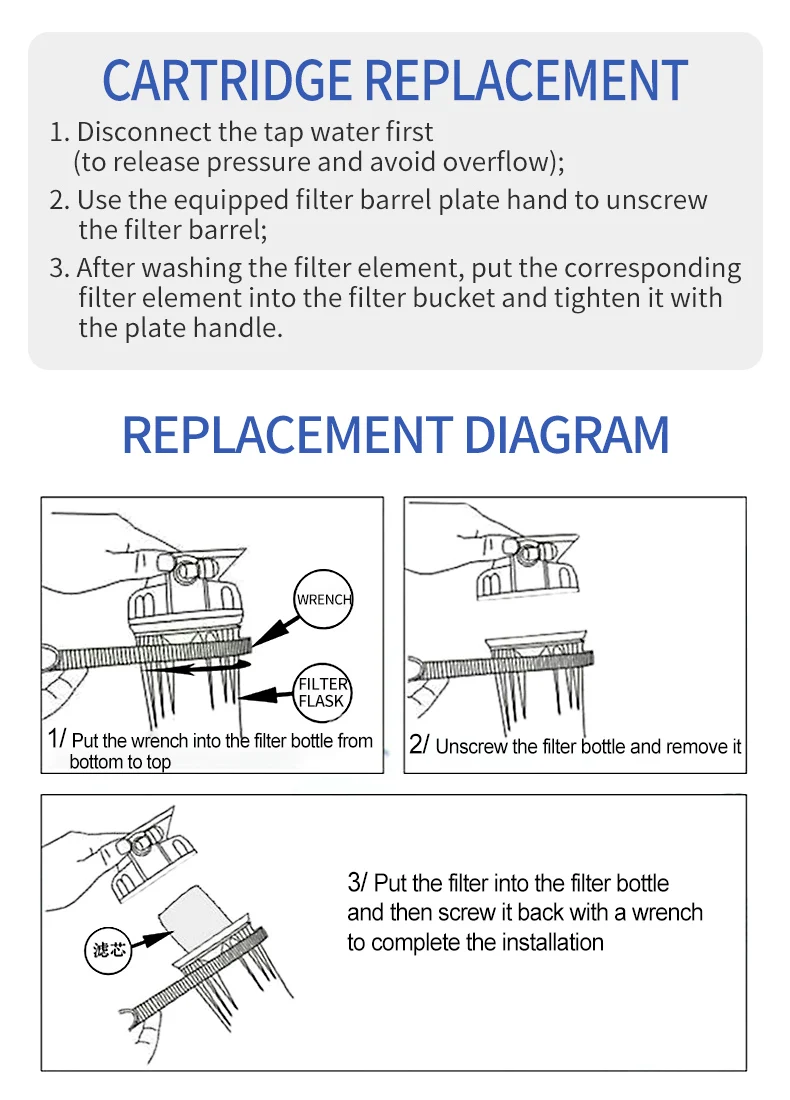 CARTRIDGE REPLACEMENT

1. Disconnect the tap water first (to release pressure and avoid overflow);

2. Use the equipped filter barrel plate hand to unscrew the filter barrel;

3. After washing the filter element, put the corresponding filter element into the filter bucket and tighten it with the plate handle.

REPLACEMENT DIAGRAM

WRENCH

FILTER FLASK

1/ Put the wrench into the filter bottle from bottom to top

2/ Unscrew the filter bottle and remove it

滤芯

3/ Put the filter into the filter bottle and then screw it back with a wrench to complete the installation