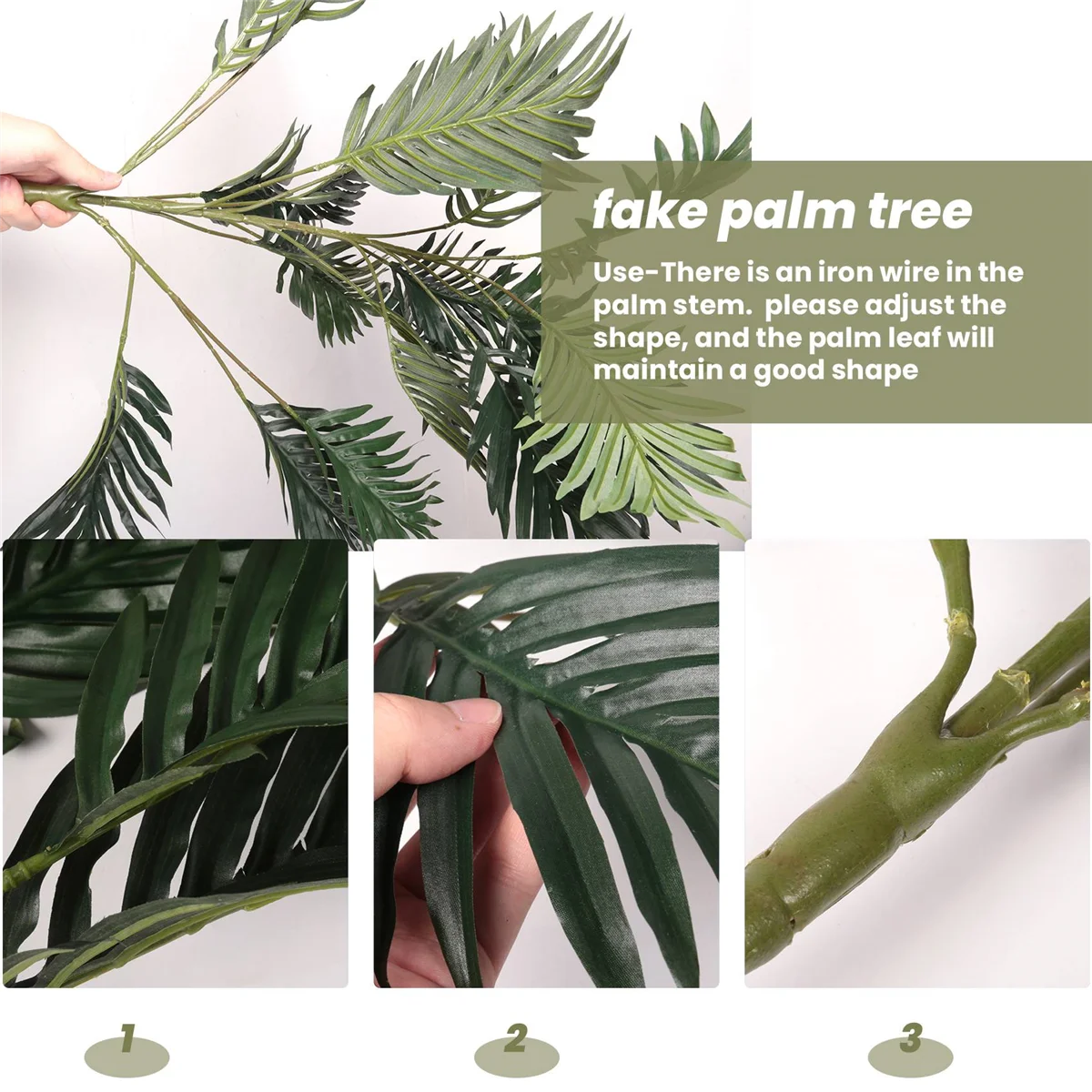 fake palm tree

Use-There is an iron wire in the palm stem.  please adjust the shape, and the palm leaf will maintain a good shape

1

2

3