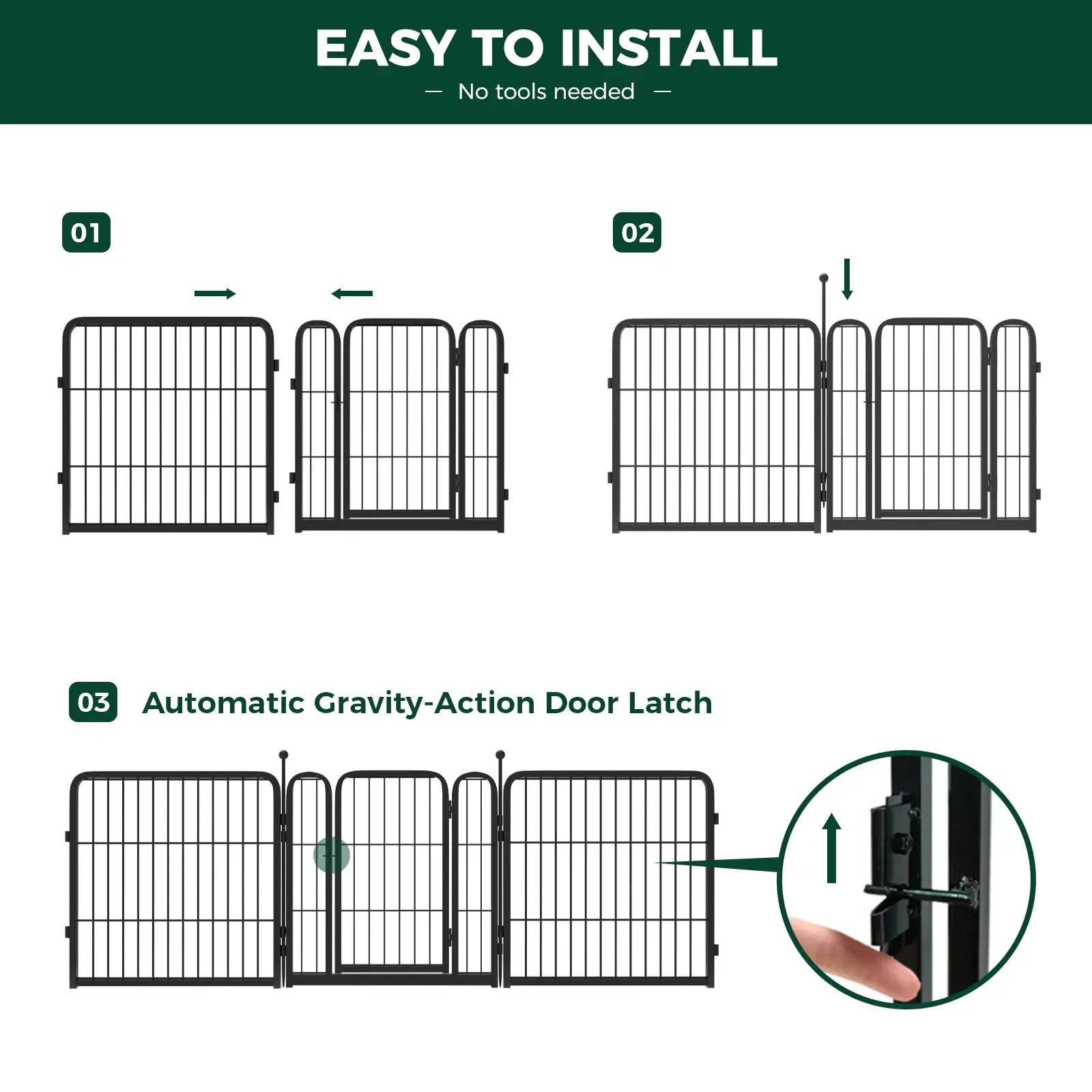 EASY TO INSTALL

— No tools needed —

01

02

03 Automatic Gravity-Action Door Latch