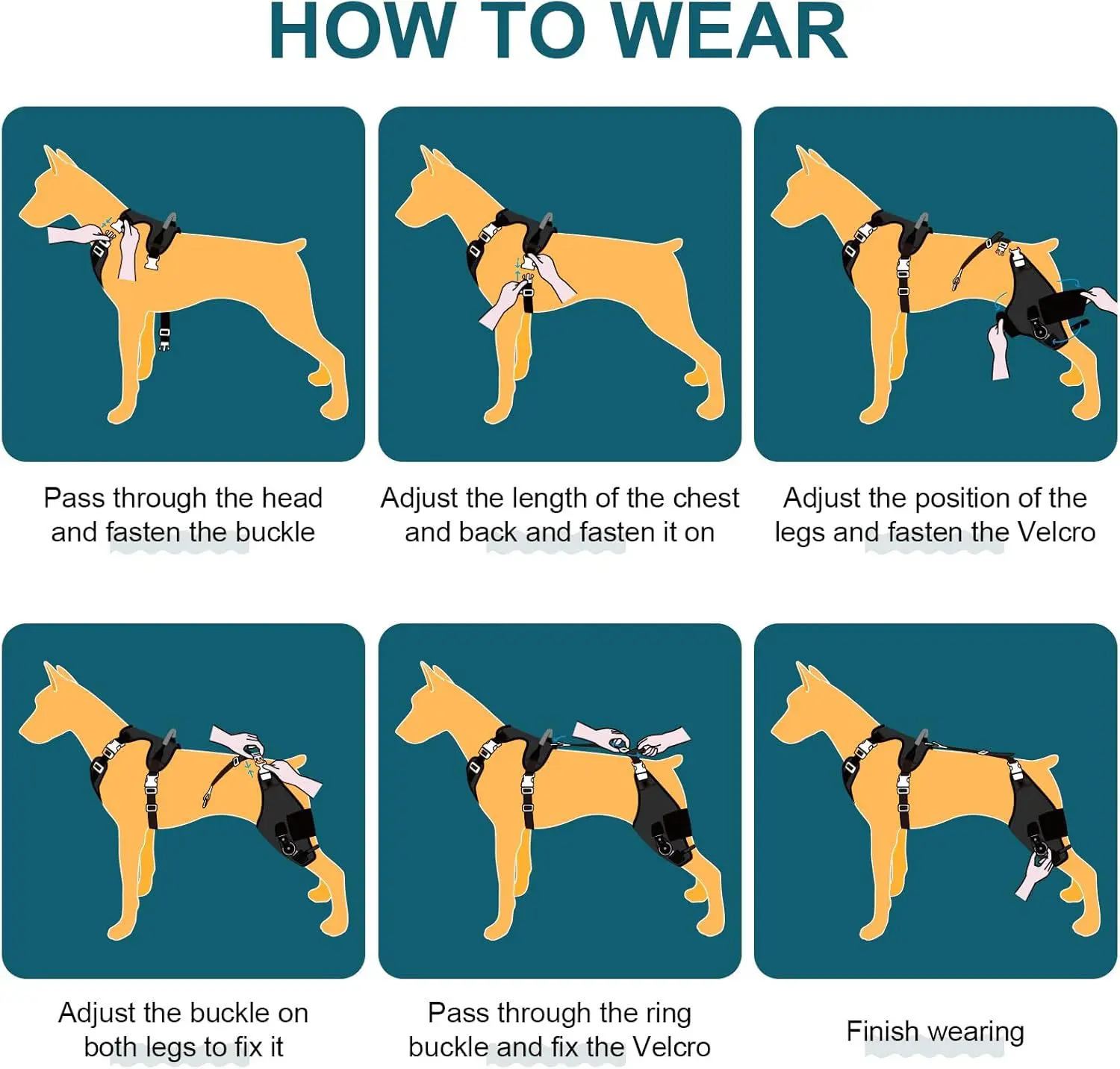 HOW TO WEAR

Pass through the head and fasten the buckle

Adjust the length of the chest and back and fasten it on

Adjust the position of the legs and fasten the Velcro

Adjust the buckle on both legs to fix it

Pass through the ring buckle and fix the Velcro

Finish wearing