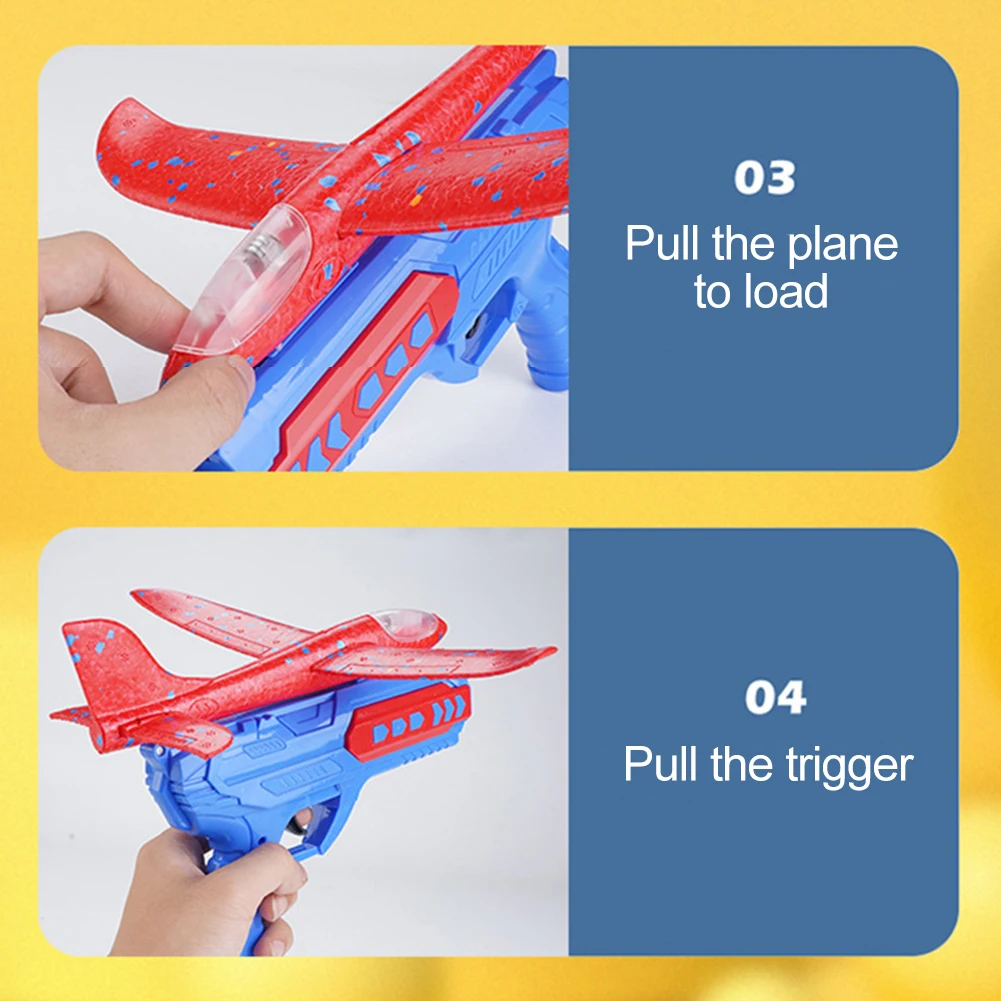 03
Pull the plane to load

04
Pull the trigger