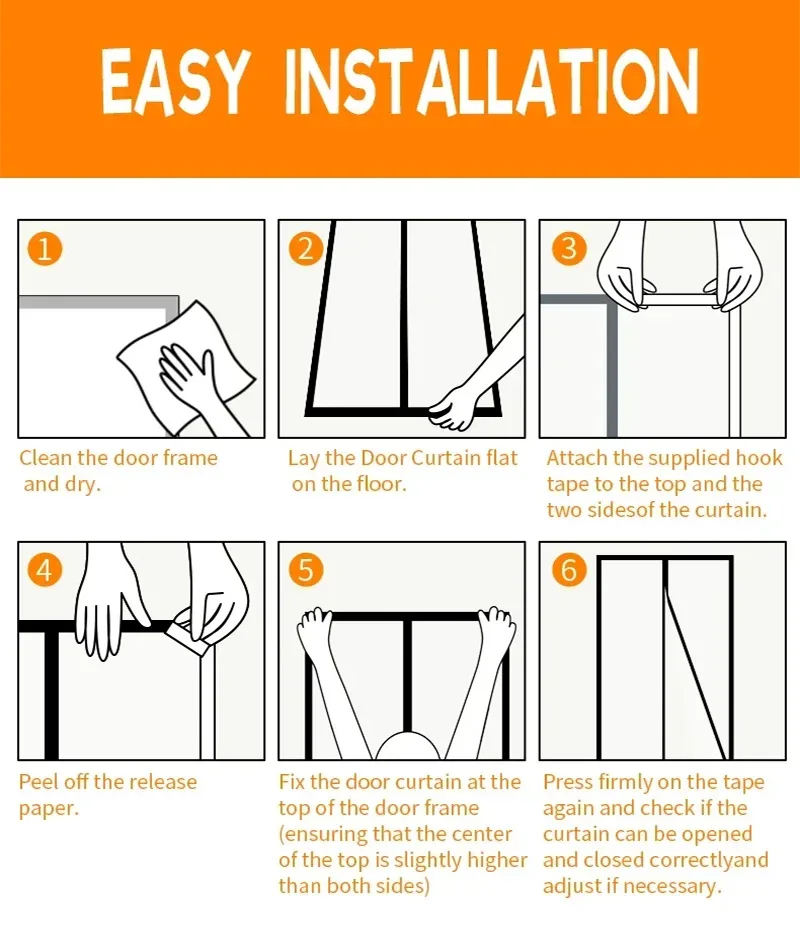 EASY INSTALLATION

1
Clean the door frame and dry.

2
Lay the Door Curtain flat on the floor.

3
Attach the supplied hook tape to the top and the two sidesof the curtain.

4
Peel off the release paper.

5
Fix the door curtain at the top of the door frame (ensuring that the center of the top is slightly higher than both sides)

6
Press firmly on the tape again and check if the curtain can be opened and closed correctlyand adjust if necessary.