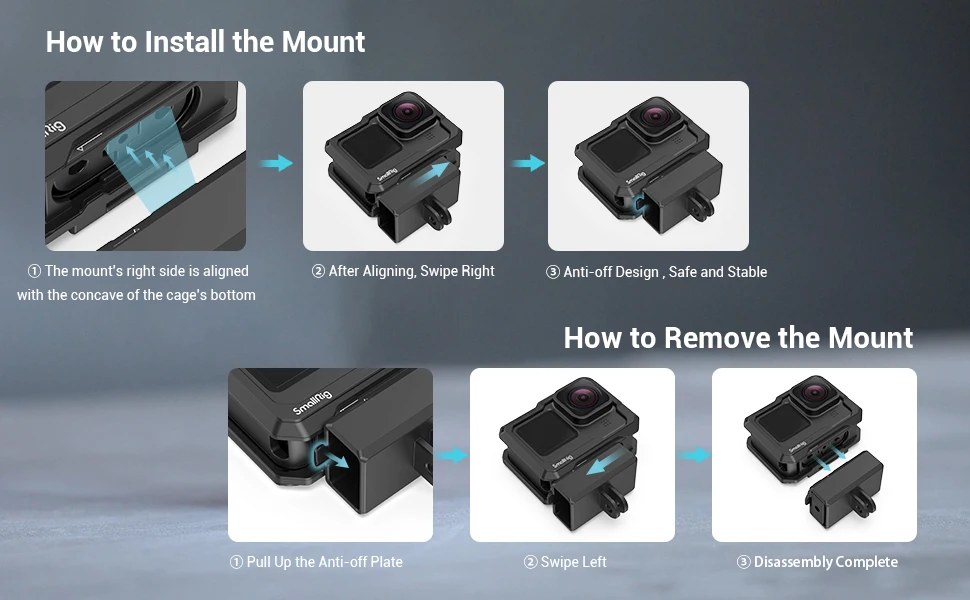 How to Install the Mount

SmallRig

SmallRig

SmallRig

① The mount's right side is aligned with the concave of the cage's bottom

② After Aligning, Swipe Right

③ Anti-off Design , Safe and Stable

How to Remove the Mount

SmallRig

SmallRig

① Pull Up the Anti-off Plate

② Swipe Left

③ Disassembly Complete