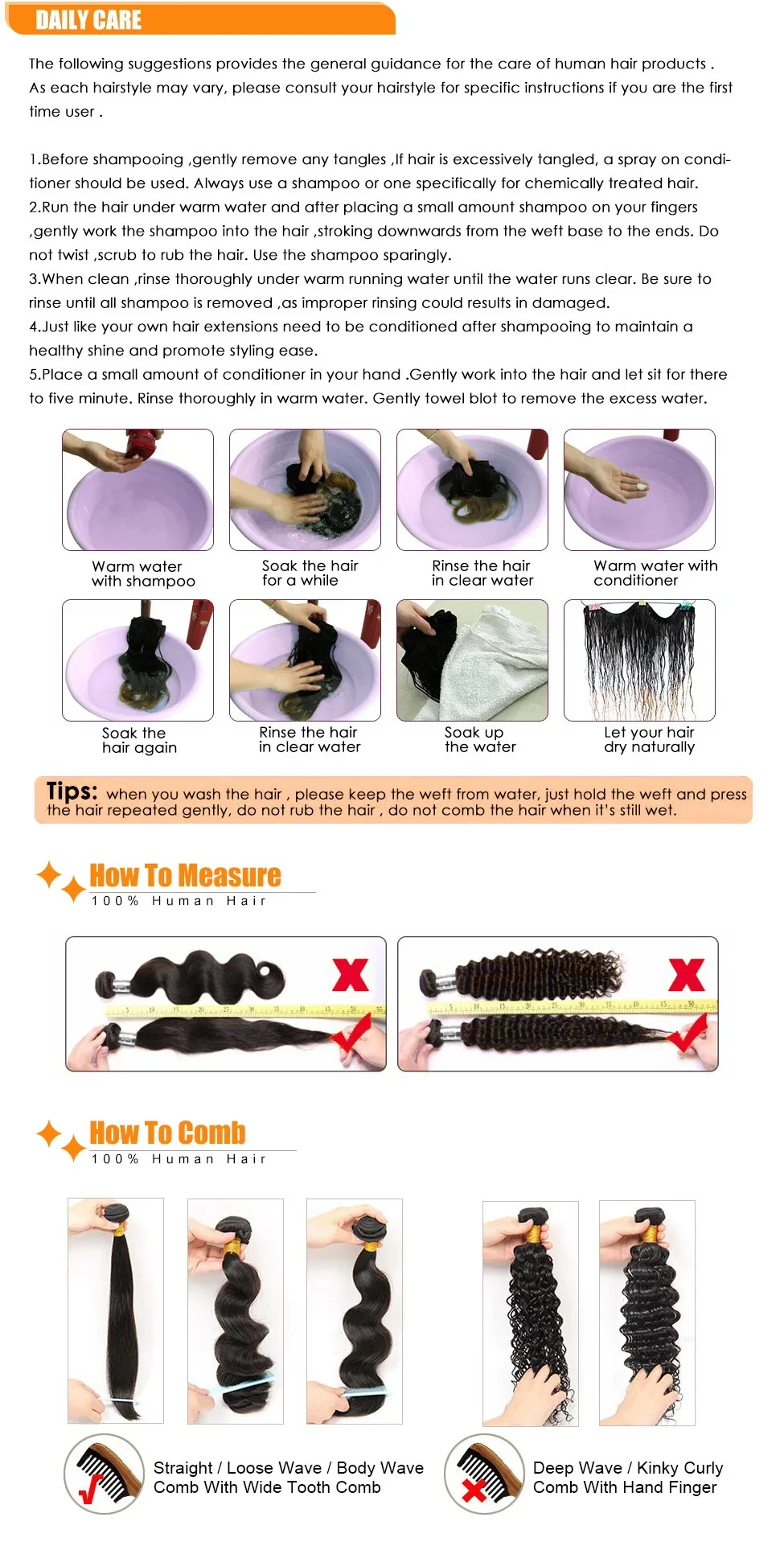 DAILY CARE

The following suggestions provides the general guidance for the care of human hair products . As each hairstyle may vary, please consult your hairstyle for specific instructions if you are the first time user .

1.Before shampooing ,gently remove any tangles ,If hair is excessively tangled, a spray on conditioner should be used. Always use a shampoo or one specifically for chemically treated hair.
2.Run the hair under warm water and after placing a small amount shampoo on your fingers ,gently work the shampoo into the hair ,stroking downwards from the weft base to the ends. Do not twist ,scrub to rub the hair. Use the shampoo sparingly.
3.When clean ,rinse thoroughly under warm running water until the water runs clear. Be sure to rinse until all shampoo is removed ,as improper rinsing could results in damaged.
4.Just like your own hair extensions need to be conditioned after shampooing to maintain a healthy shine and promote styling ease.
5.Place a small amount of conditioner in your hand .Gently work into the hair and let sit for there to five minute. Rinse thoroughly in warm water. Gently towel blot to remove the excess water.

Warm water with shampoo

Soak the hair for a while

Rinse the hair in clear water

Warm water with conditioner

Soak the hair again

Rinse the hair in clear water

Soak up the water

Let your hair dry naturally

Tips: when you wash the hair , please keep the weft from water, just hold the weft and press the hair repeated gently, do not rub the hair , do not comb the hair when it's still wet.

How To Measure
100% Human Hair

How To Comb
100% Human Hair

Straight / Loose Wave / Body Wave Comb With Wide Tooth Comb

Deep Wave / Kinky Curly Comb With Hand Finger